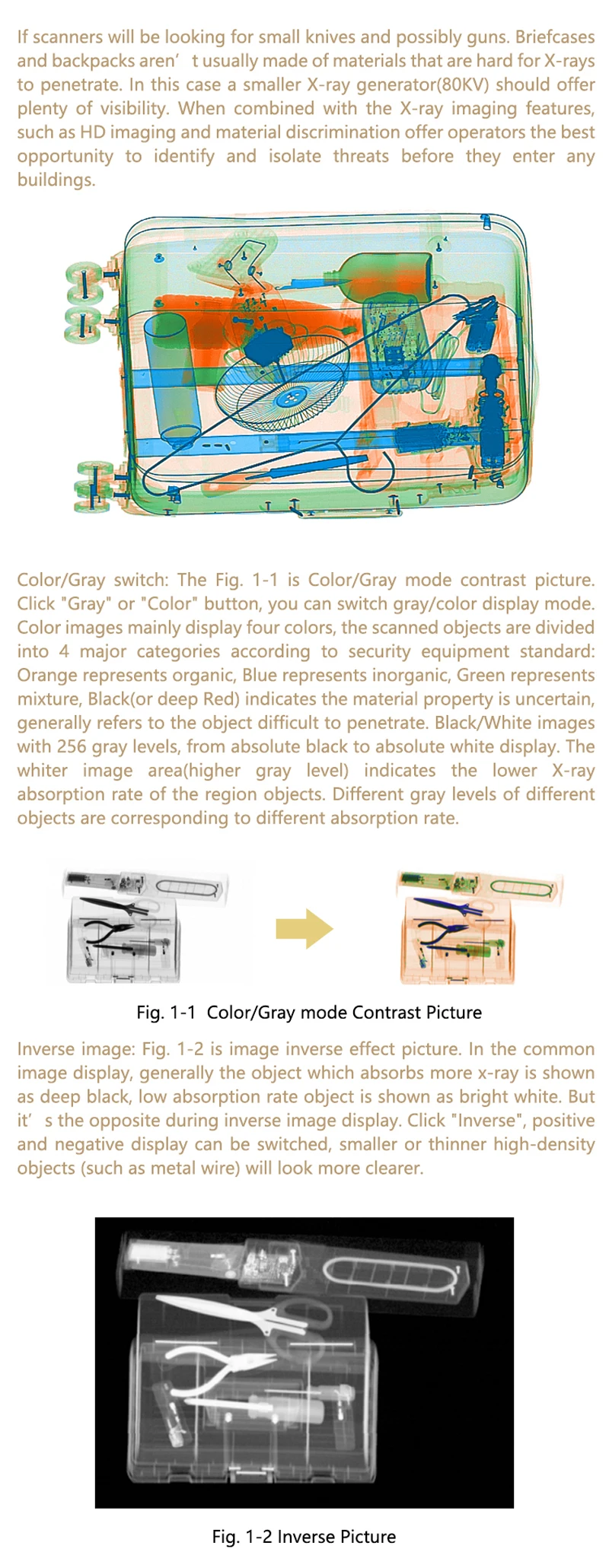 If scanners will be looking for small knives and possibly guns. Briefcases and backpacks aren’ t usually made of materials that are hard for X-rays to penetrate. In this case a smaller X-ray generator(80KV) should offer plenty of visibility. When combined with the X-ray imaging features, such as HD imaging and material discrimination offer operators the best opportunity to identify and isolate threats before they enter any buildings.

Color/Gray switch: The Fig. 1-1 is Color/Gray mode contrast picture. Click "Gray" or "Color" button, you can switch gray/color display mode. Color images mainly display four colors, the scanned objects are divided into 4 major categories according to security equipment standard: Orange represents organic, Blue represents inorganic, Green represents mixture, Black(or deep Red) indicates the material property is uncertain, generally refers to the object difficult to penetrate. Black/White images with 256 gray levels, from absolute black to absolute white display. The whiter image area(higher gray level) indicates the lower X-ray absorption rate of the region objects. Different gray levels of different objects are corresponding to different absorption rate.

Fig. 1-1 Color/Gray mode Contrast Picture

Inverse image: Fig. 1-2 is image inverse effect picture. In the common image display, generally the object which absorbs more x-ray is shown as deep black, low absorption rate object is shown as bright white. But it’ s the opposite during inverse image display. Click "Inverse", positive and negative display can be switched, smaller or thinner high-density objects (such as metal wire) will look more clearer.

Fig. 1-2 Inverse Picture