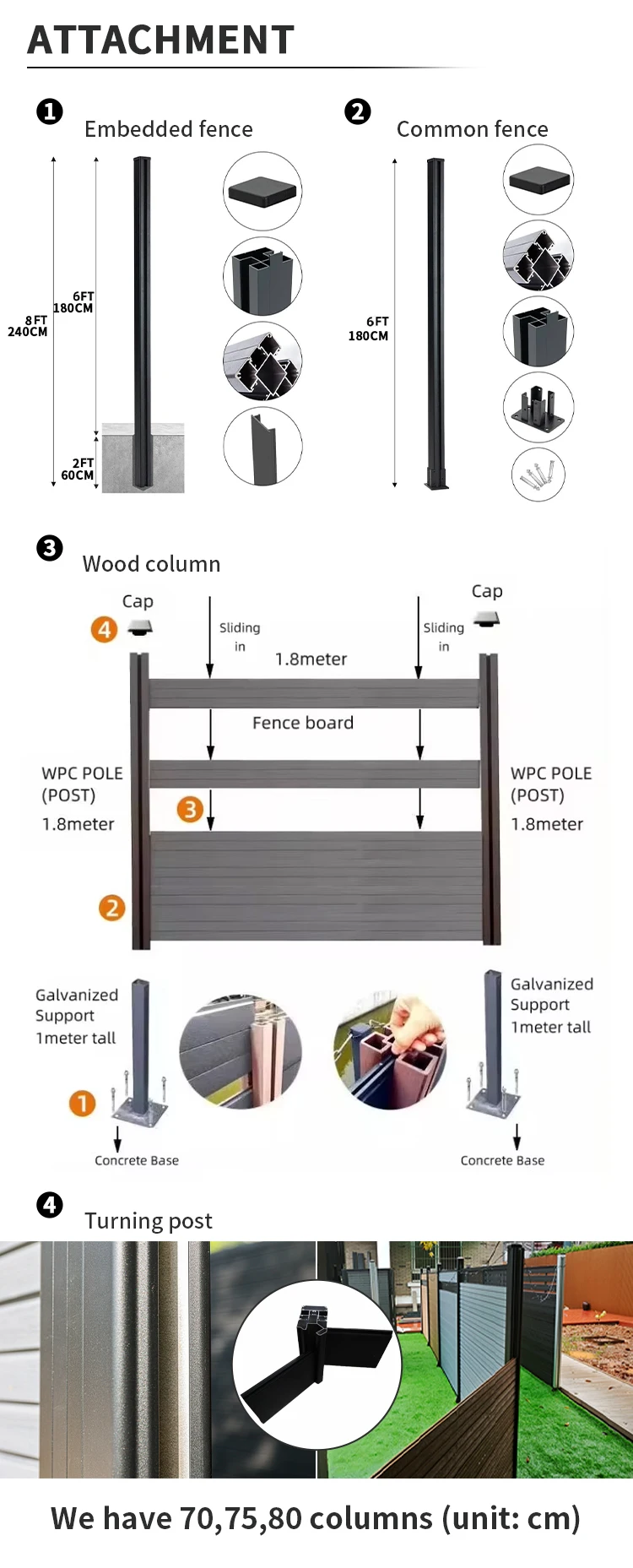 ATTACHMENT

1 Embedded fence

8FT
240CM

6FT
180CM

2FT
60CM

2 Common fence

6FT
180CM

3 Wood column

Cap

4

Sliding in

1.8meter

Sliding in

Cap

Fence board

WPC POLE
(POST)
1.8meter

3

WPC POLE
(POST)
1.8meter

2

Galvanized
Support
1meter tall

1

Concrete Base

Galvanized
Support
1meter tall

Concrete Base

4 Turning post

We have 70,75,80 columns (unit: cm)