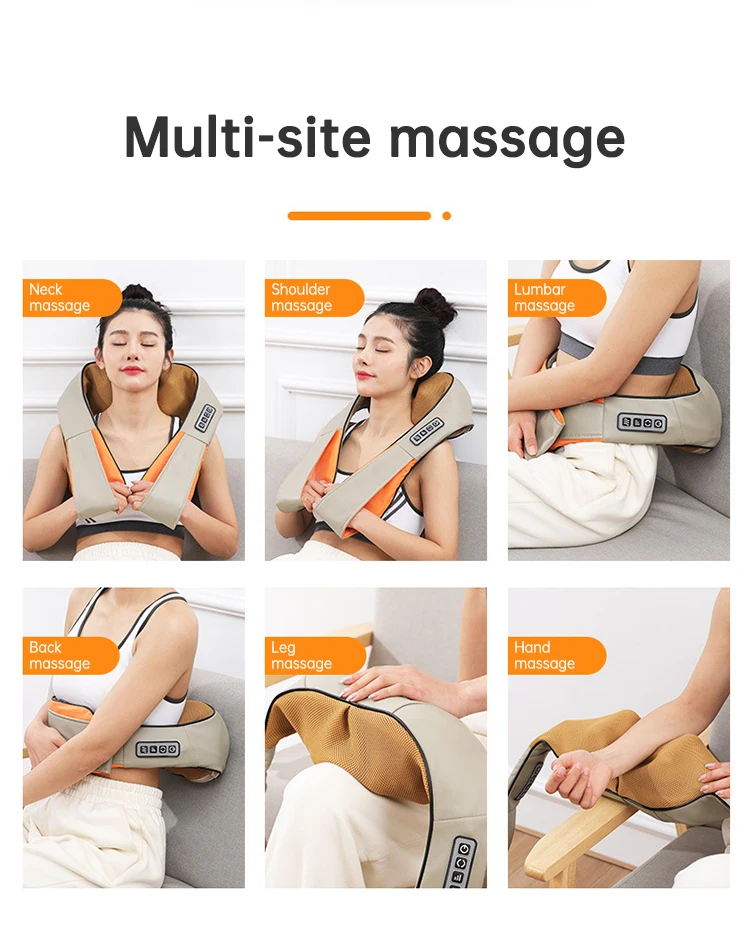 Multi-site massage

Neck massage

Shoulder massage

Lumbar massage

Back massage

Leg massage

Hand massage