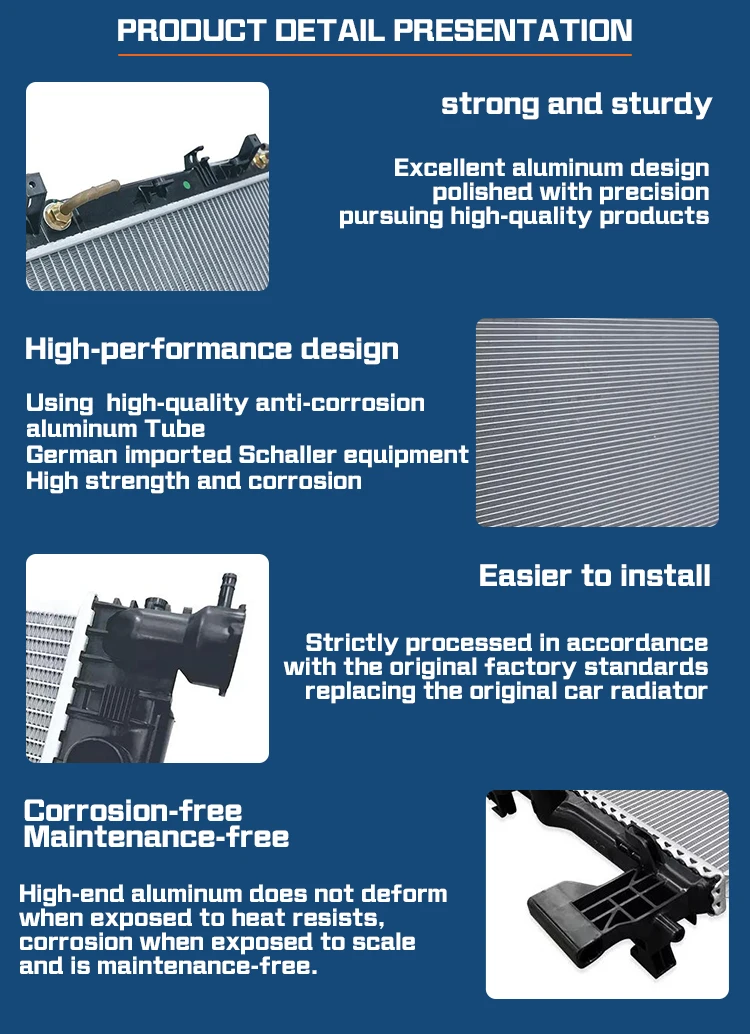 PRODUCT DETAIL PRESENTATION

strong and sturdy

Excellent aluminum design
polished with precision
pursuing high-quality products

High-performance design

Using  high-quality anti-corrosion aluminum Tube
German imported Schaller equipment
High strength and corrosion

Easier to install

Strictly processed in accordance with the original factory standards replacing the original car radiator

Corrosion-free
Maintenance-free

High-end aluminum does not deform when exposed to heat resists, corrosion when exposed to scale and is maintenance-free.