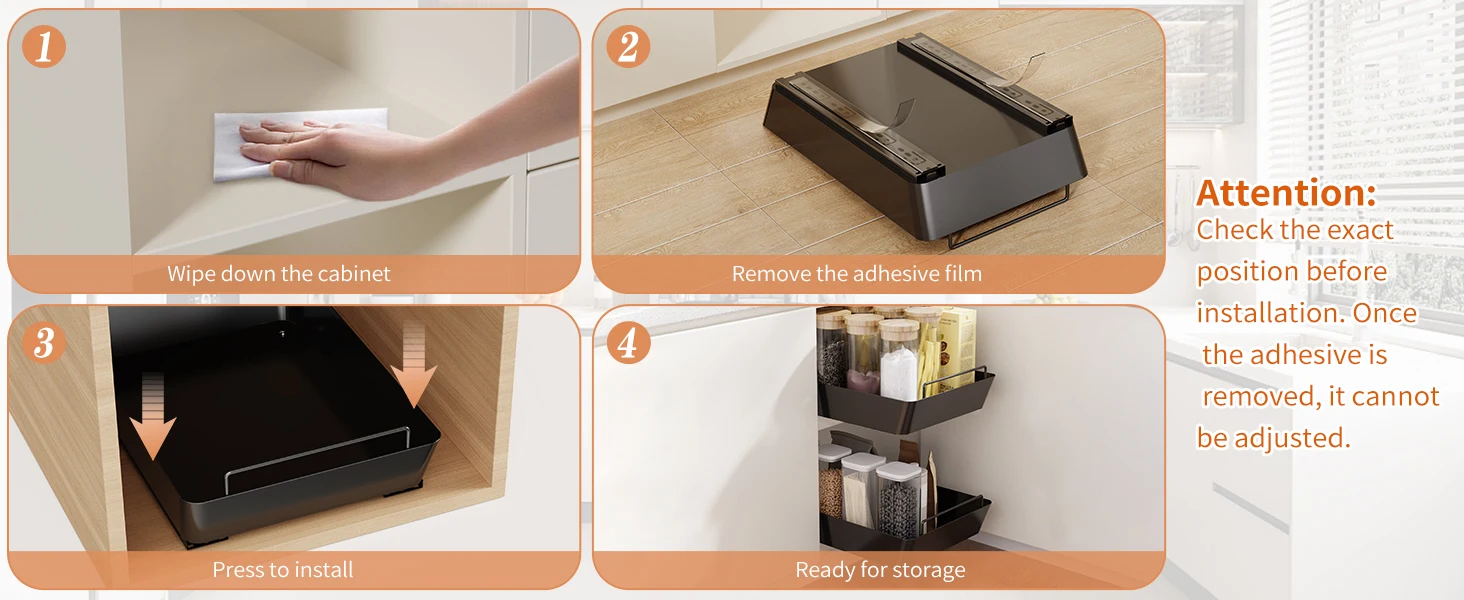 1
Wipe down the cabinet

2
Remove the adhesive film

3
Press to install

4
Ready for storage

Attention:
Check the exact position before installation. Once the adhesive is removed, it cannot be adjusted.