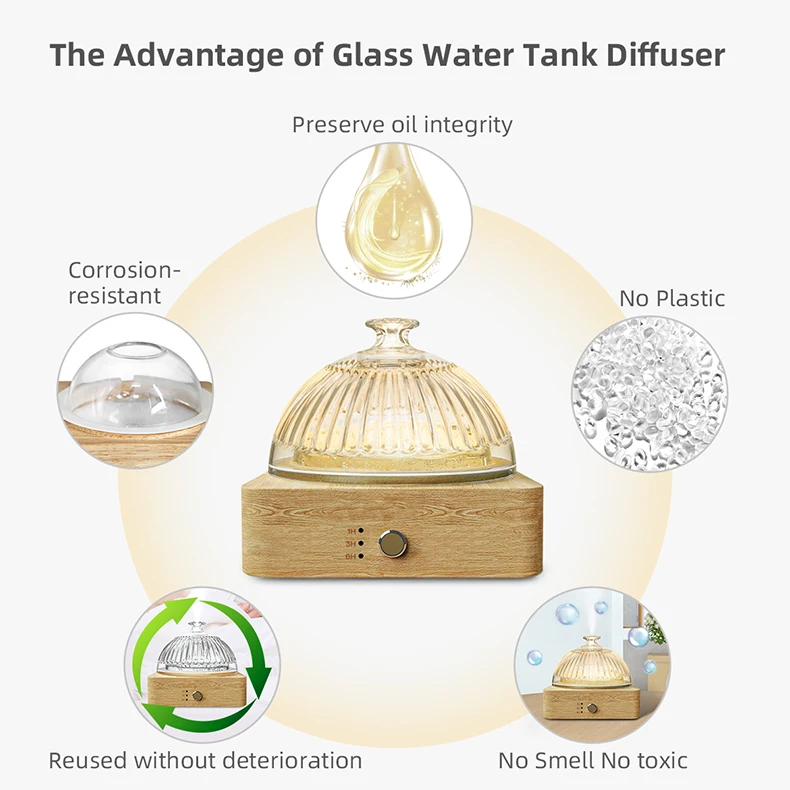 The Advantage of Glass Water Tank Diffuser

Preserve oil integrity

Corrosion-resistant

No Plastic

1H
3H
6H

Reused without deterioration

No Smell No toxic