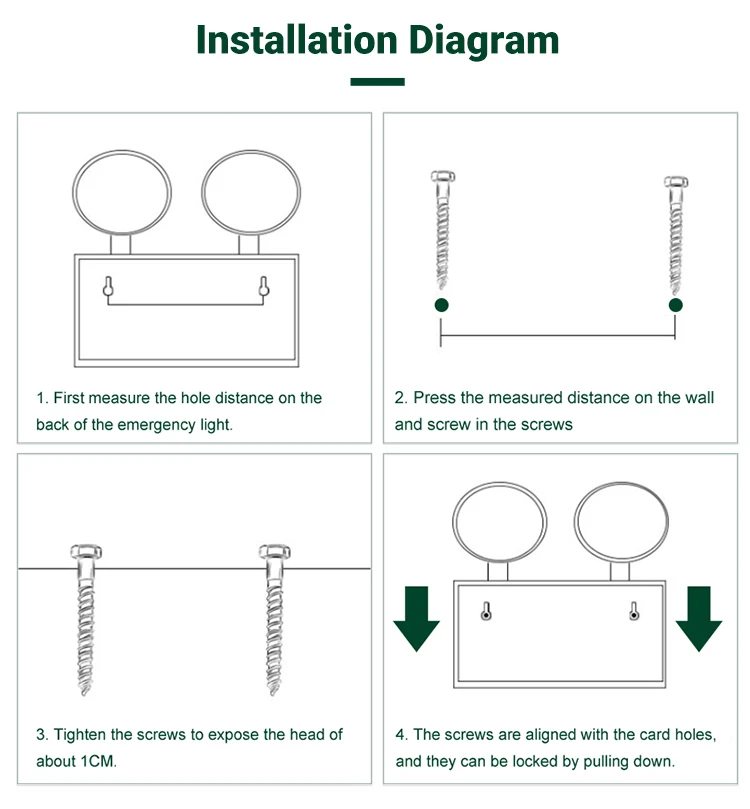 Installation Diagram

1. First measure the hole distance on the back of the emergency light.

2. Press the measured distance on the wall and screw in the screws

3. Tighten the screws to expose the head of about 1CM.

4. The screws are aligned with the card holes, and they can be locked by pulling down.