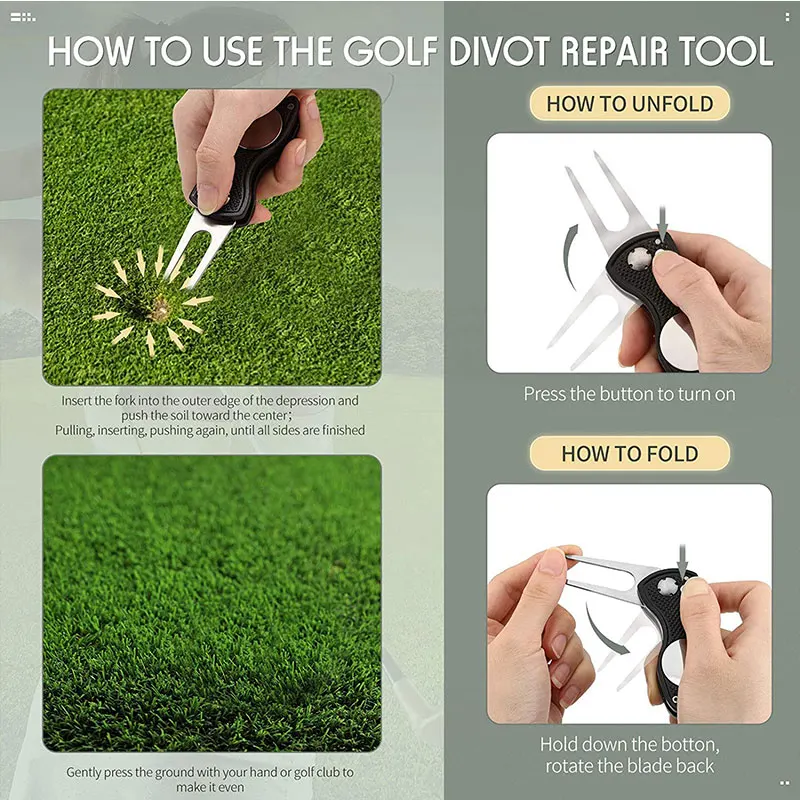 HOW TO USE THE GOLF DIVOT REPAIR TOOL

Insert the fork into the outer edge of the depression and push the soil toward the center;
Pulling, inserting, pushing again, until all sides are finished

Gently press the ground with your hand or golf club to make it even

HOW TO UNFOLD

Press the button to turn on

HOW TO FOLD

Hold down the botton, rotate the blade back