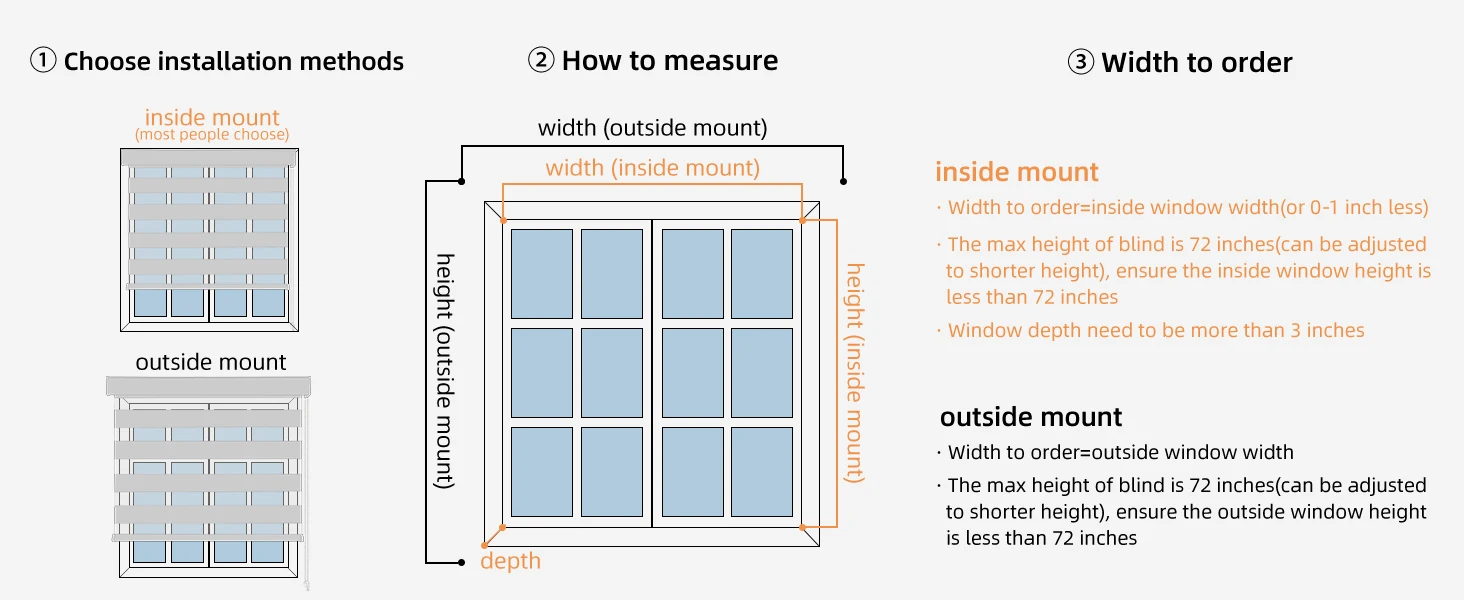 ① Choose installation methods

inside mount
(most people choose)

outside mount

② How to measure

width (outside mount)

width (inside mount)

height (outside mount)

height (inside mount)

depth

③ Width to order

inside mount

· Width to order=inside window width(or 0-1 inch less)

· The max height of blind is 72 inches(can be adjusted to shorter height), ensure the inside window height is less than 72 inches

· Window depth need to be more than 3 inches

outside mount

· Width to order=outside window width

· The max height of blind is 72 inches(can be adjusted to shorter height), ensure the outside window height is less than 72 inches