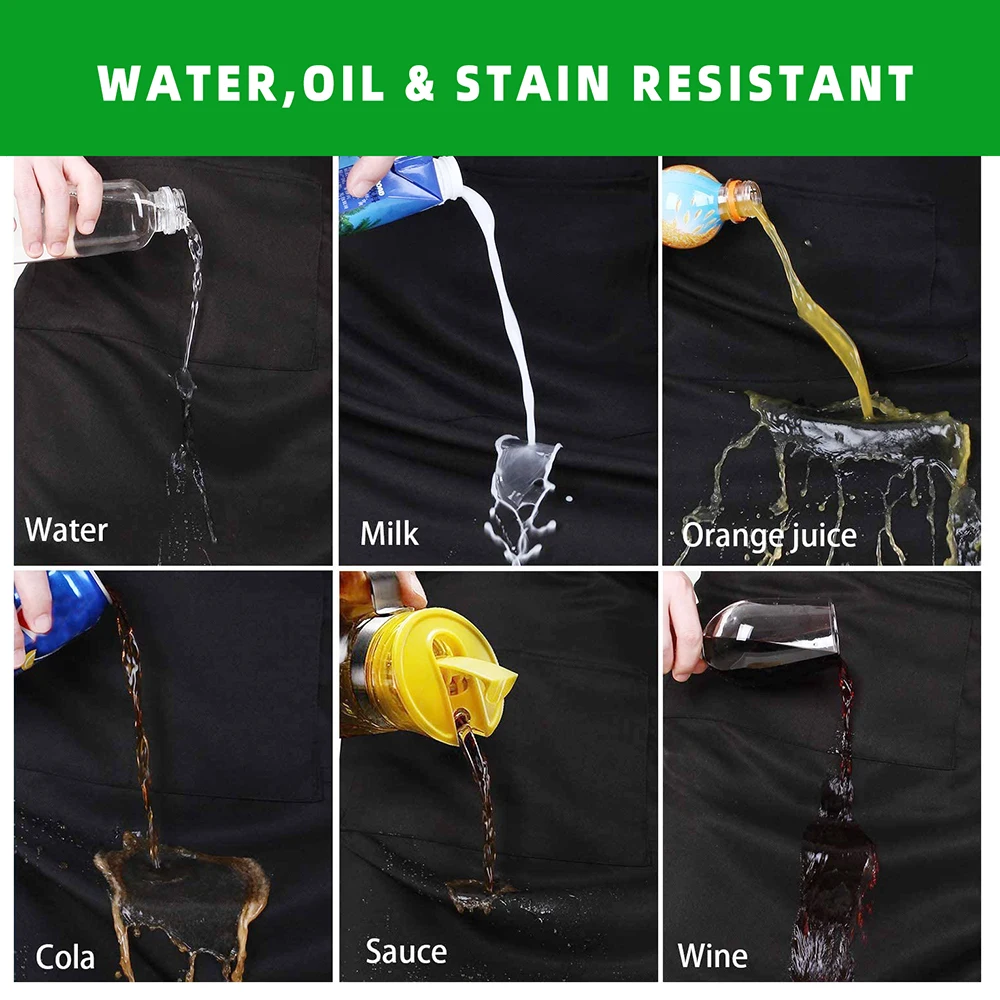 WATER,OIL & STAIN RESISTANT

Water

Milk

Orange juice

Cola

Sauce

Wine