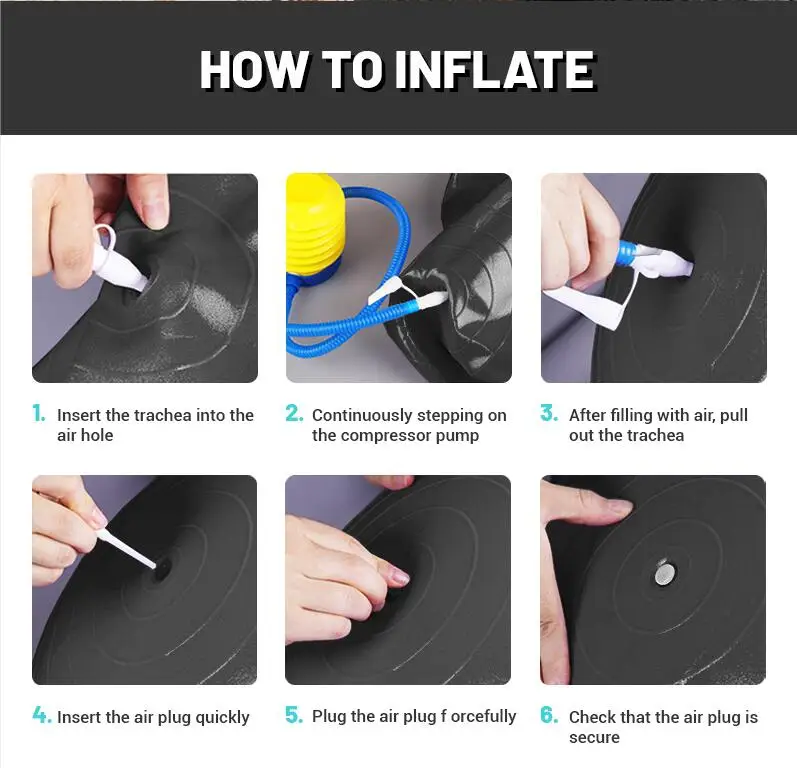 HOW TO INFLATE

1. Insert the trachea into the air hole

2. Continuously stepping on the compressor pump

3. After filling with air, pull out the trachea

4. Insert the air plug quickly

5. Plug the air plug f orcefully

6. Check that the air plug is secure