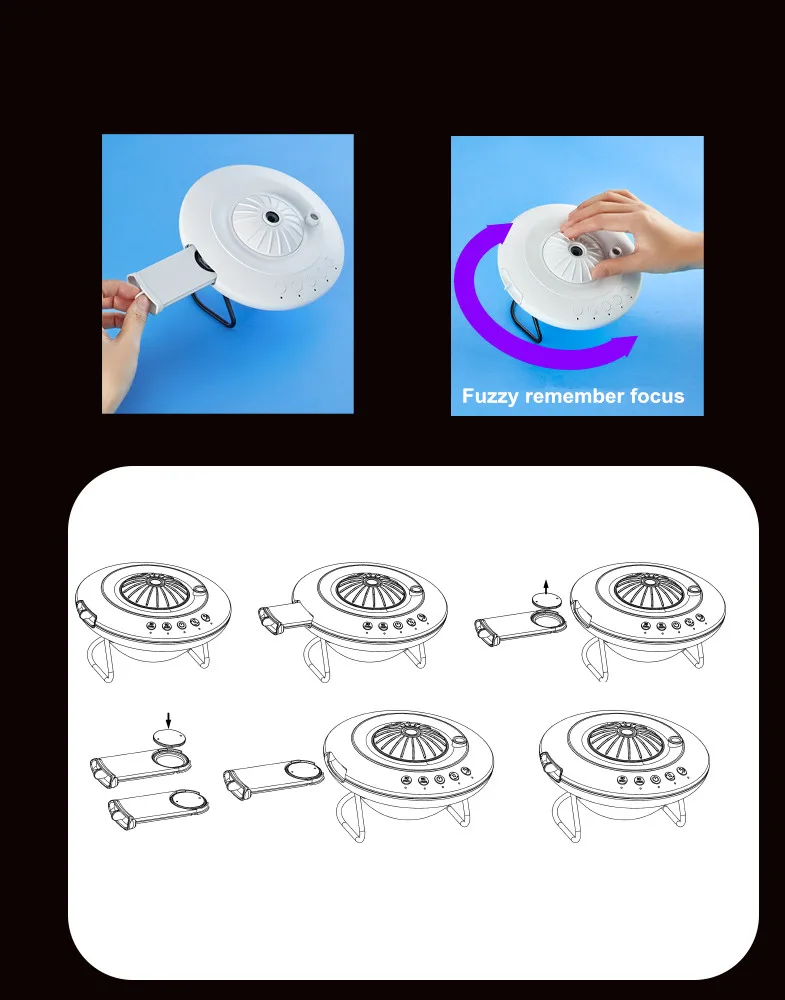 Fuzzy remember focus