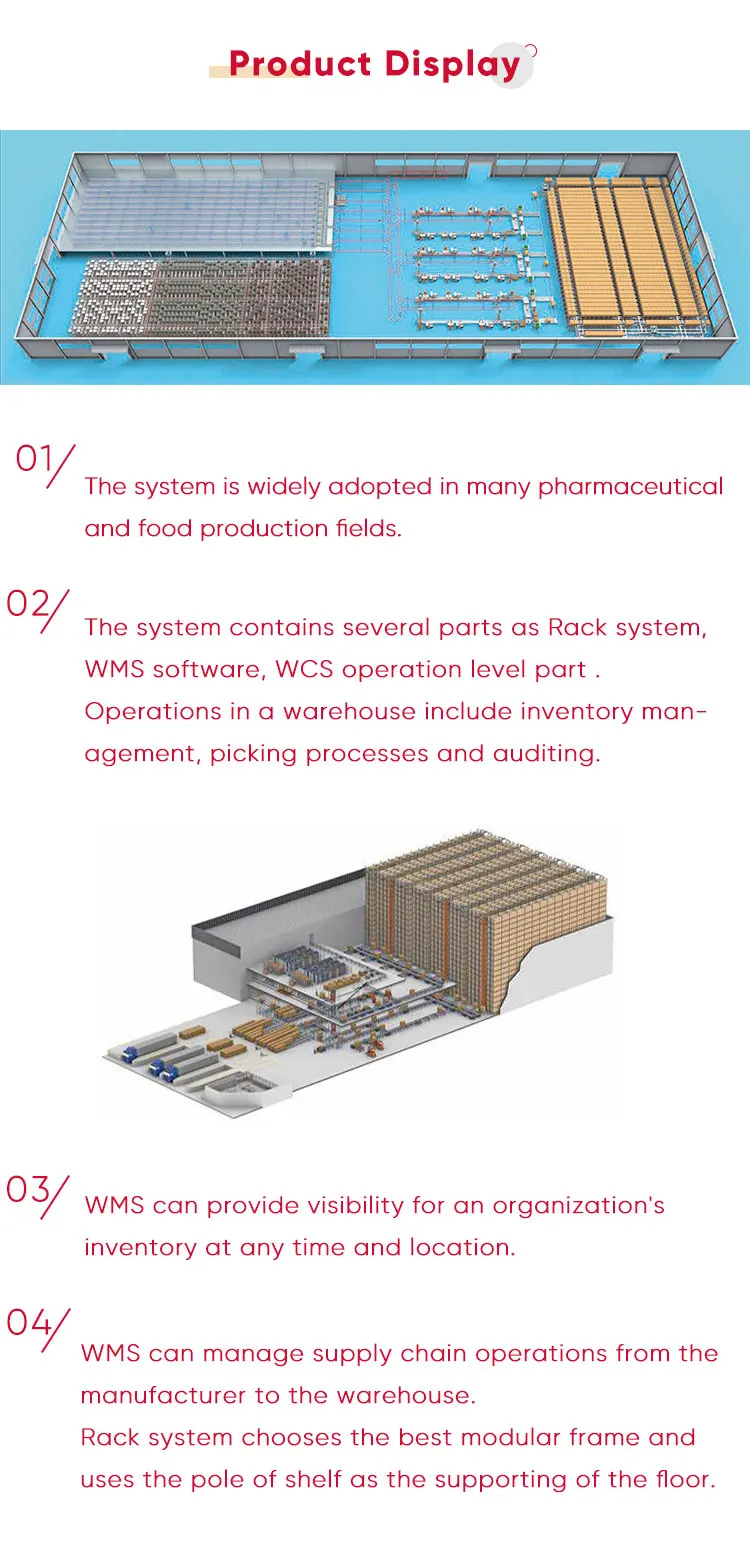 Product Display

01/
The system is widely adopted in many pharmaceutical and food production fields.

02/
The system contains several parts as Rack system, WMS software, WCS operation level part .
Operations in a warehouse include inventory management, picking processes and auditing.

03/
WMS can provide visibility for an organization's inventory at any time and location.

04/
WMS can manage supply chain operations from the manufacturer to the warehouse.
Rack system chooses the best modular frame and uses the pole of shelf as the supporting of the floor.