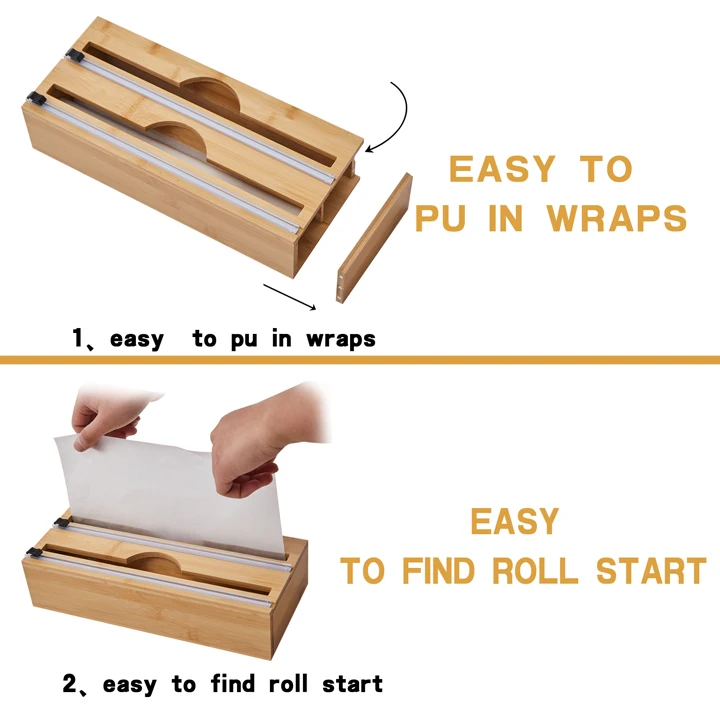 EASY TO
PU IN WRAPS

1、easy to pu in wraps

EASY
TO FIND ROLL START

2、easy to find roll start