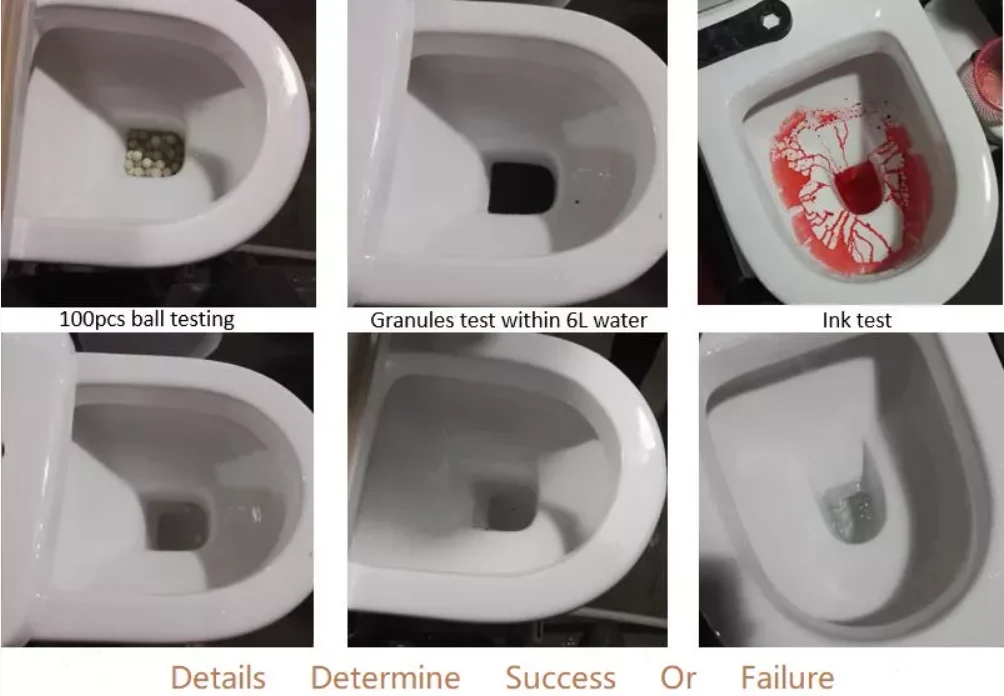 100pcs ball testing

Granules test within 6L water

Ink test

Details Determine Success Or Failure