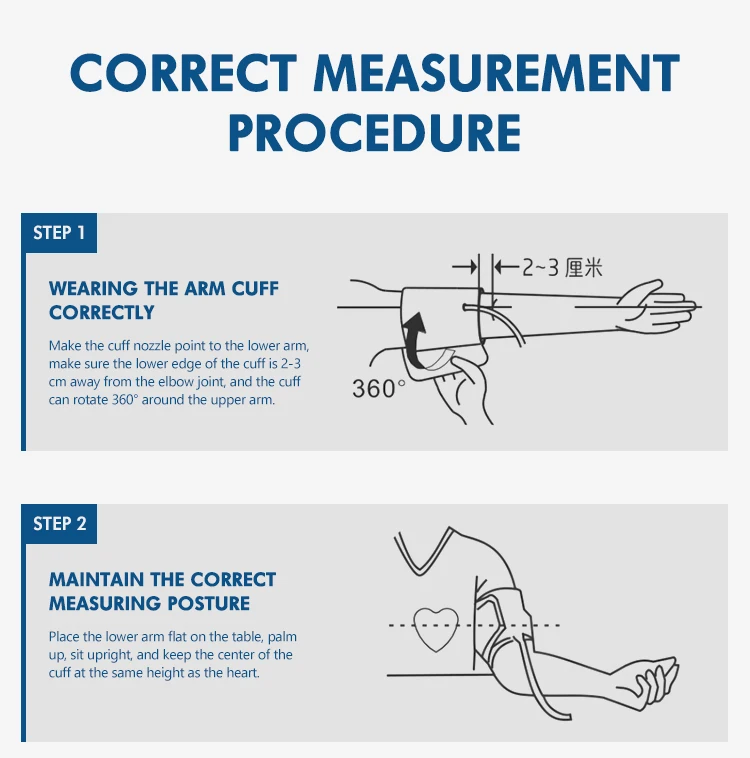 CORRECT MEASUREMENT PROCEDURE

STEP 1

WEARING THE ARM CUFF CORRECTLY

Make the cuff nozzle point to the lower arm, make sure the lower edge of the cuff is 2-3 cm away from the elbow joint, and the cuff can rotate 360° around the upper arm.

2~3 厘米

360°

STEP 2

MAINTAIN THE CORRECT MEASURING POSTURE

Place the lower arm flat on the table, palm up, sit upright, and keep the center of the cuff at the same height as the heart.