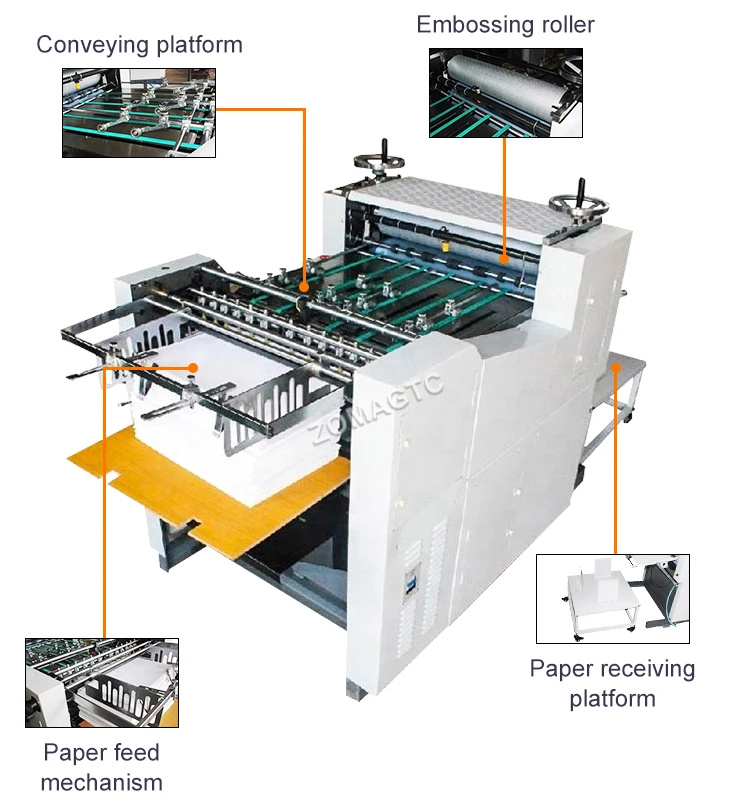 Conveying platform

Embossing roller

ZOMAGTC

Paper receiving platform

Paper feed mechanism