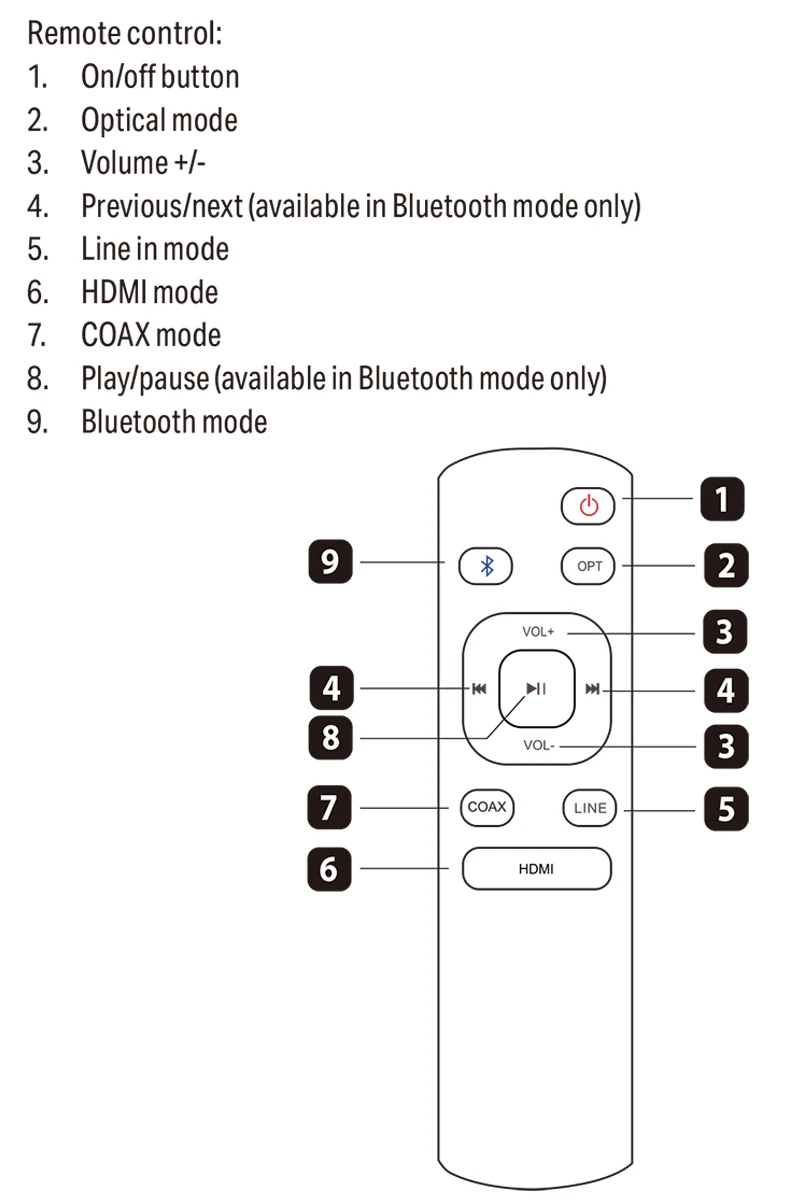 Remote control:
1. On/off button
2. Optical mode
3. Volume +/-
4. Previous/next (available in Bluetooth mode only)
5. Line in mode
6. HDMI mode
7. COAX mode
8. Play/pause (available in Bluetooth mode only)
9. Bluetooth mode

1
9
OPT
2
VOL+
3
4
4
8
VOL-
3
7
COAX
LINE
5
6
HDMI