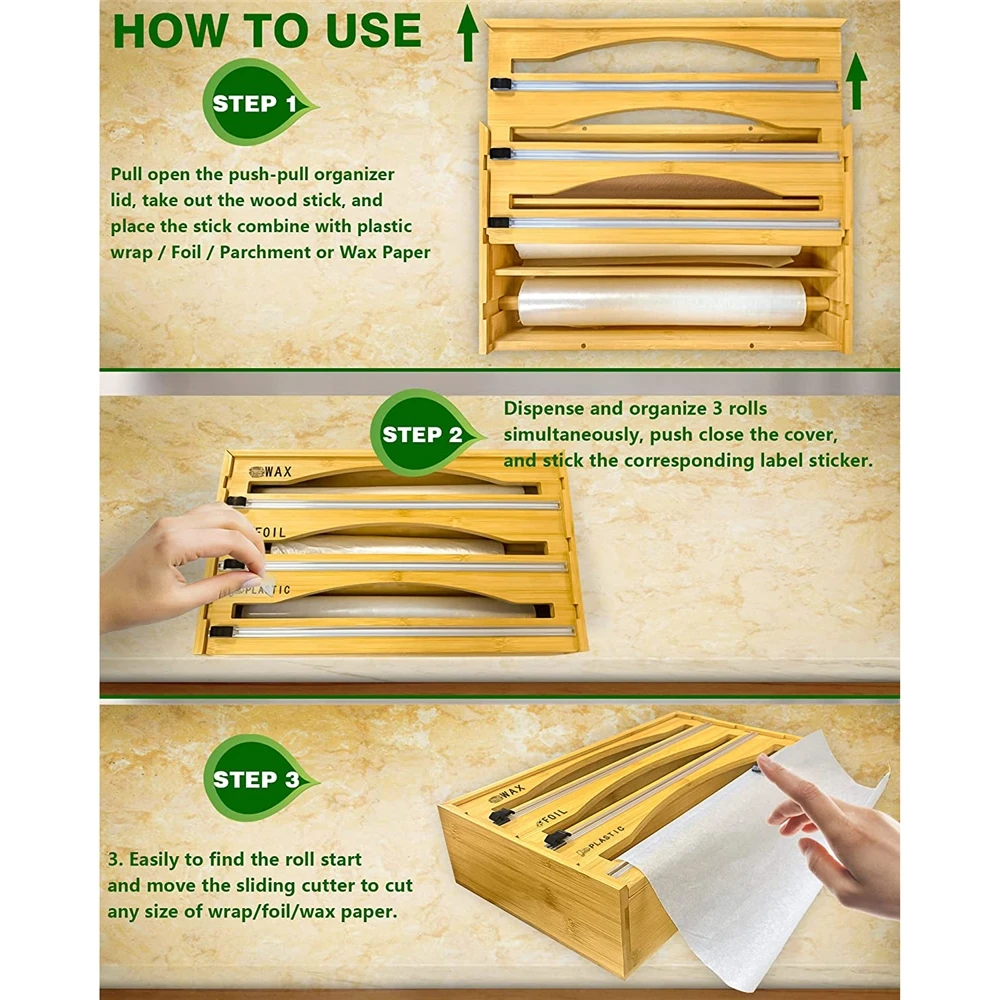 HOW TO USE

STEP 1

Pull open the push-pull organizer lid, take out the wood stick, and place the stick combine with plastic wrap / Foil / Parchment or Wax Paper

STEP 2

Dispense and organize 3 rolls simultaneously, push close the cover, and stick the corresponding label sticker.

WAX
FOIL
PLASTIC

STEP 3

3. Easily to find the roll start and move the sliding cutter to cut any size of wrap/foil/wax paper.

WAX
FOIL
PLASTIC