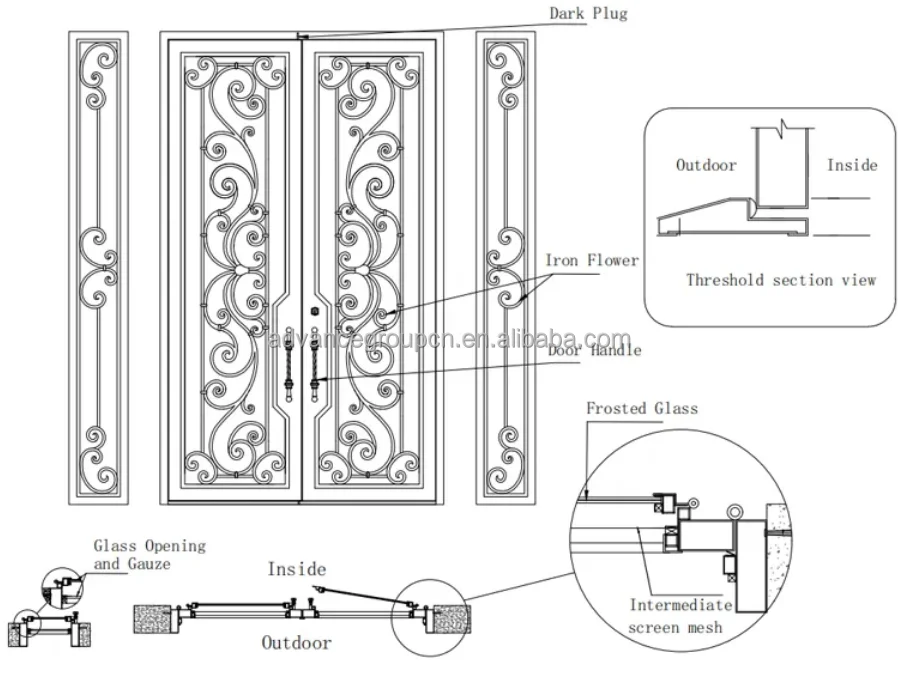 Dark Plug

Outdoor

Inside

Threshold section view

Iron Flower

advancegroupcn.en.alibaba.com

Door Handle

Frosted Glass

Glass Opening and Gauze

Inside

Outdoor

Intermediate screen mesh