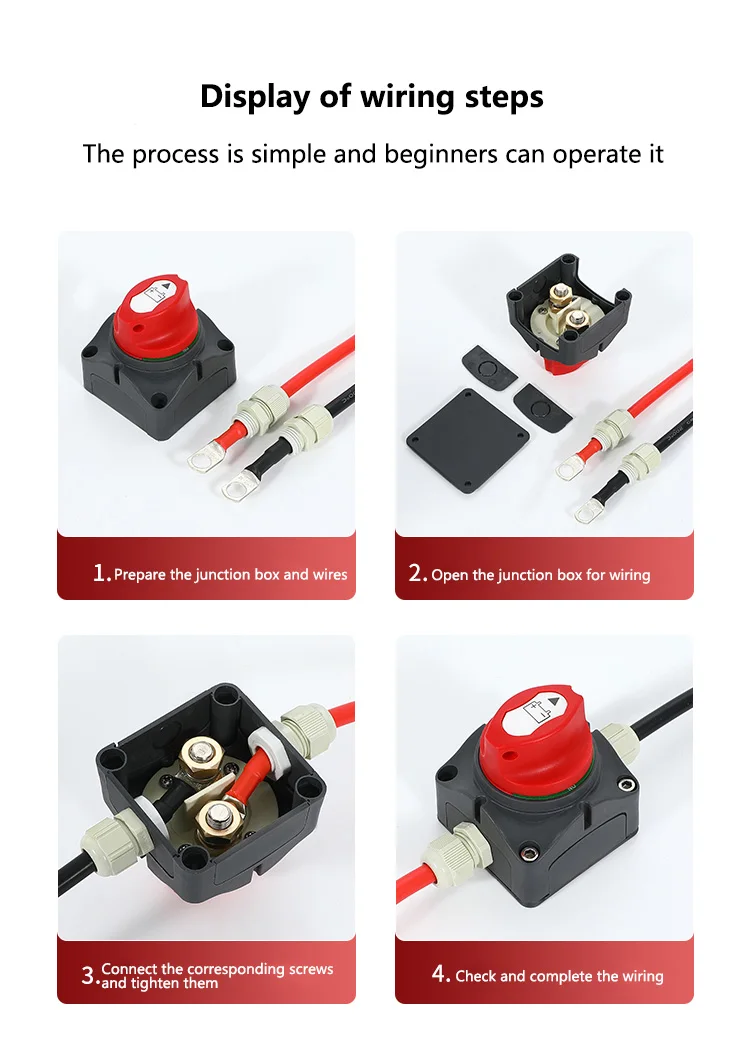 Display of wiring steps

The process is simple and beginners can operate it

1. Prepare the junction box and wires

2. Open the junction box for wiring

3. Connect the corresponding screws and tighten them

4. Check and complete the wiring