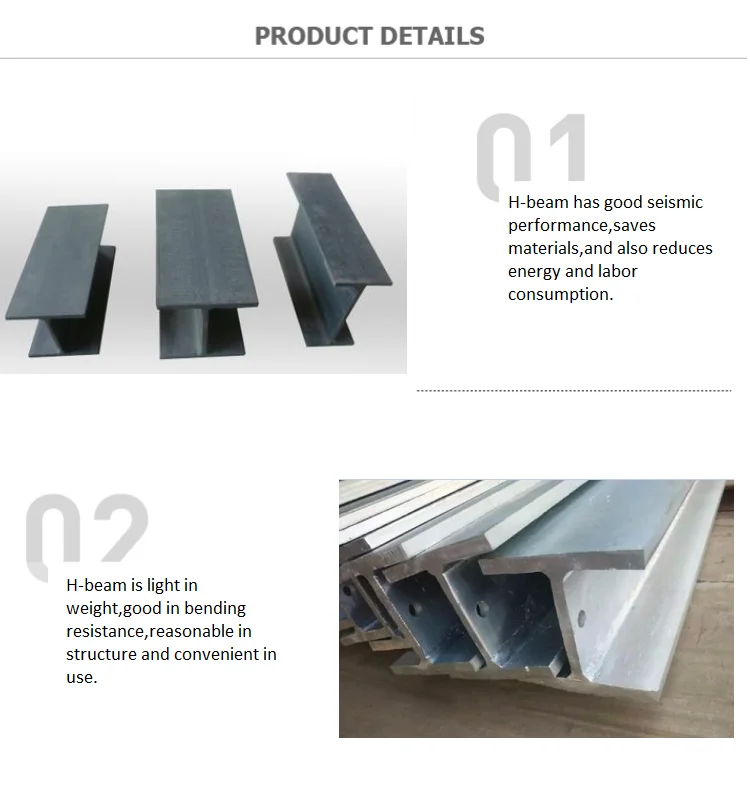 PRODUCT DETAILS

01

H-beam has good seismic performance,saves materials,and also reduces energy and labor consumption.

02

H-beam is light in weight,good in bending resistance,reasonable in structure and convenient in use.