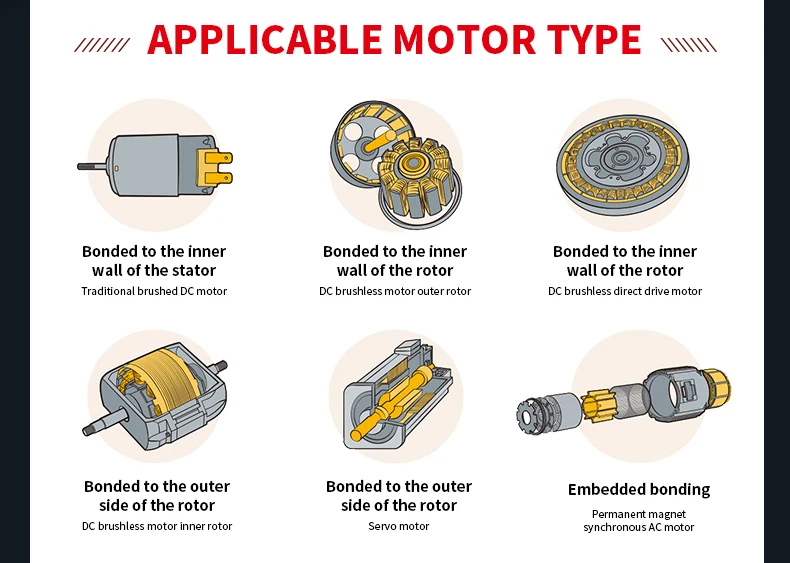 APPLICABLE MOTOR TYPE

Bonded to the inner wall of the stator
Traditional brushed DC motor

Bonded to the inner wall of the rotor
DC brushless motor outer rotor

Bonded to the inner wall of the rotor
DC brushless direct drive motor

Bonded to the outer side of the rotor
DC brushless motor inner rotor

Bonded to the outer side of the rotor
Servo motor

Embedded bonding
Permanent magnet synchronous AC motor