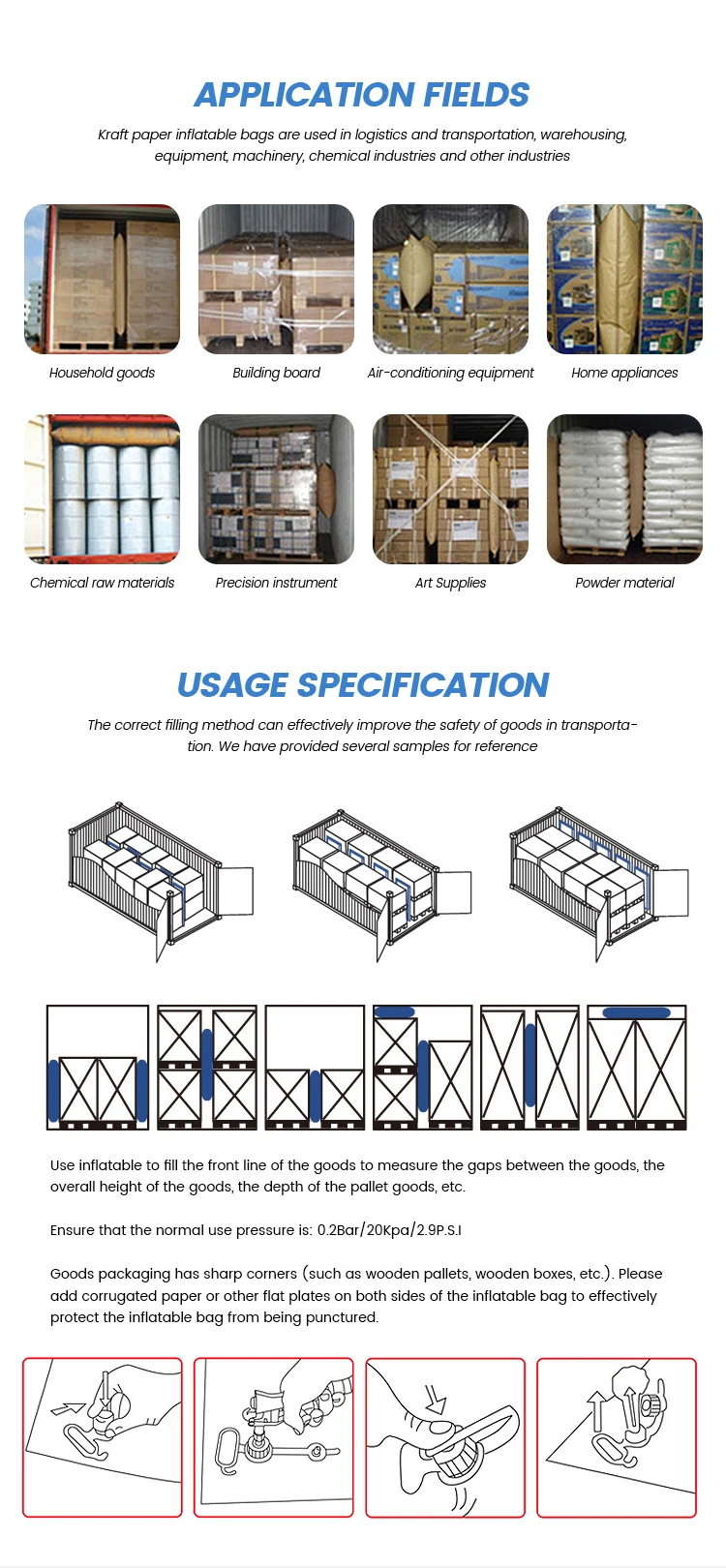 APPLICATION FIELDS

Kraft paper inflatable bags are used in logistics and transportation, warehousing, equipment, machinery, chemical industries and other industries

Household goods

Building board

Air-conditioning equipment

Home appliances

Chemical raw materials

Precision instrument

Art Supplies

Powder material

USAGE SPECIFICATION

The correct filling method can effectively improve the safety of goods in transportation. We have provided several samples for reference

Use inflatable to fill the front line of the goods to measure the gaps between the goods, the overall height of the goods, the depth of the pallet goods, etc.

Ensure that the normal use pressure is: 0.2Bar/20Kpa/2.9P.S.I

Goods packaging has sharp corners (such as wooden pallets, wooden boxes, etc.). Please add corrugated paper or other flat plates on both sides of the inflatable bag to effectively protect the inflatable bag from being punctured.