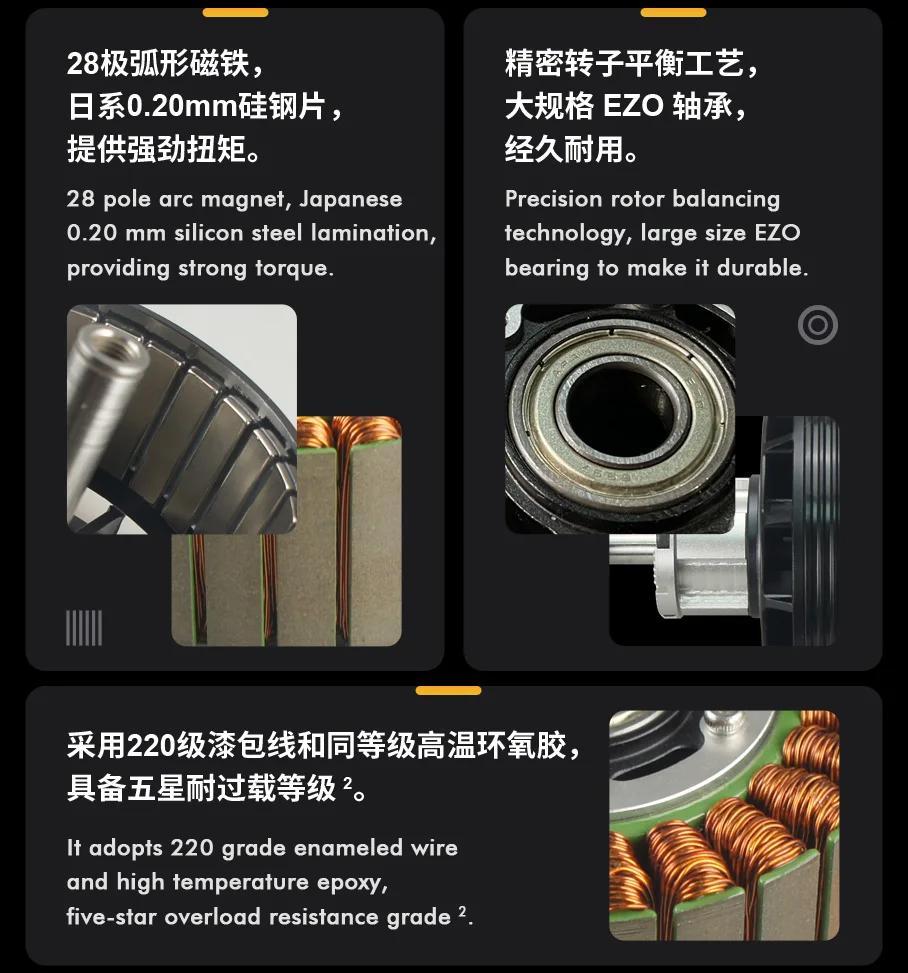 28极弧形磁铁，
日系0.20mm硅钢片，
提供强劲扭矩。

28 pole arc magnet, Japanese 0.20 mm silicon steel lamination, providing strong torque.

精密转子平衡工艺，
大规格 EZO 轴承，
经久耐用。

Precision rotor balancing technology, large size EZO bearing to make it durable.

采用220级漆包线和同等级高温环氧胶，
具备五星耐过载等级 $^2$。

It adopts 220 grade enameled wire and high temperature epoxy, five-star overload resistance grade $^2$.