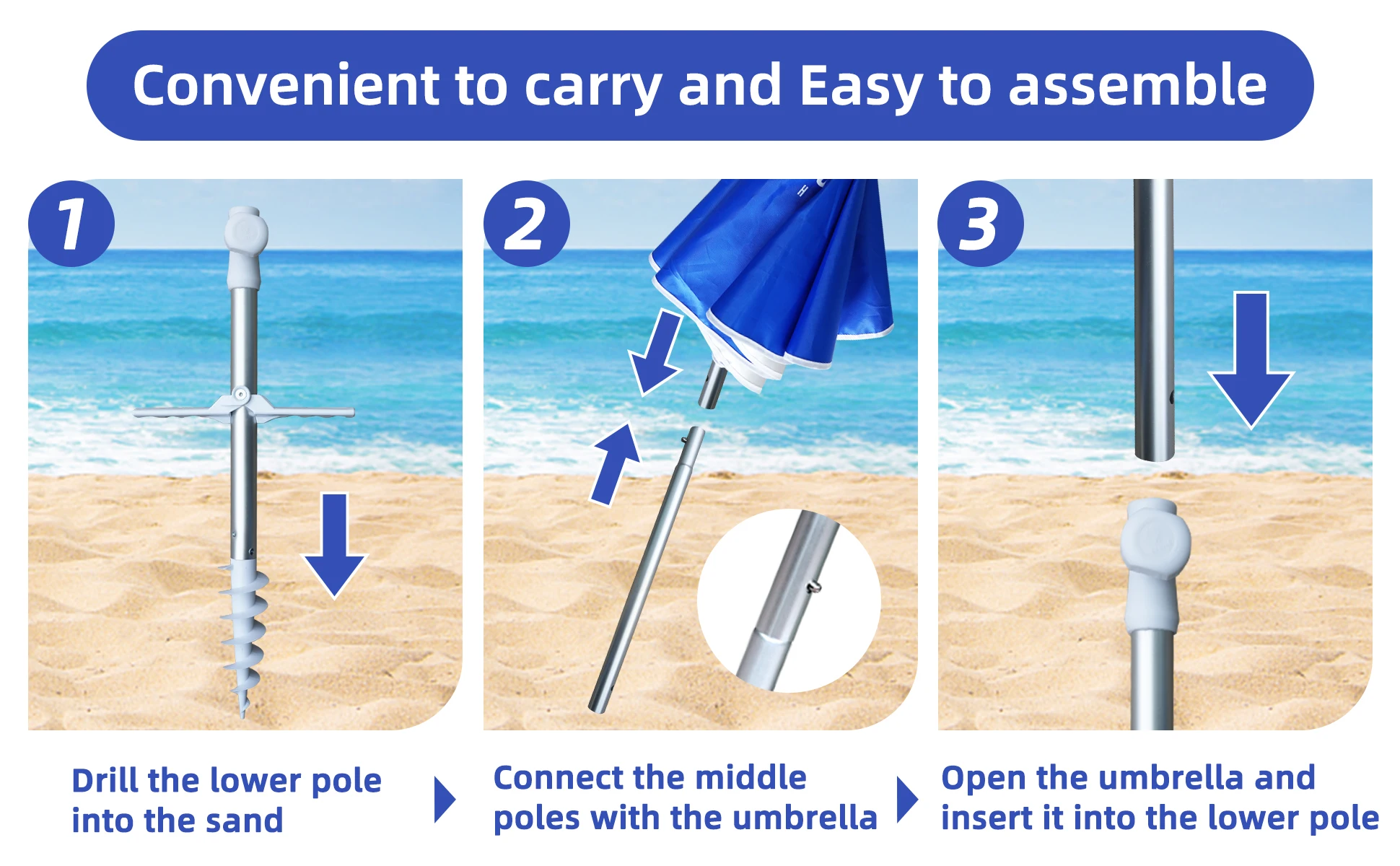 Convenient to carry and Easy to assemble

1

2

3

Drill the lower pole into the sand

Connect the middle poles with the umbrella

Open the umbrella and insert it into the lower pole