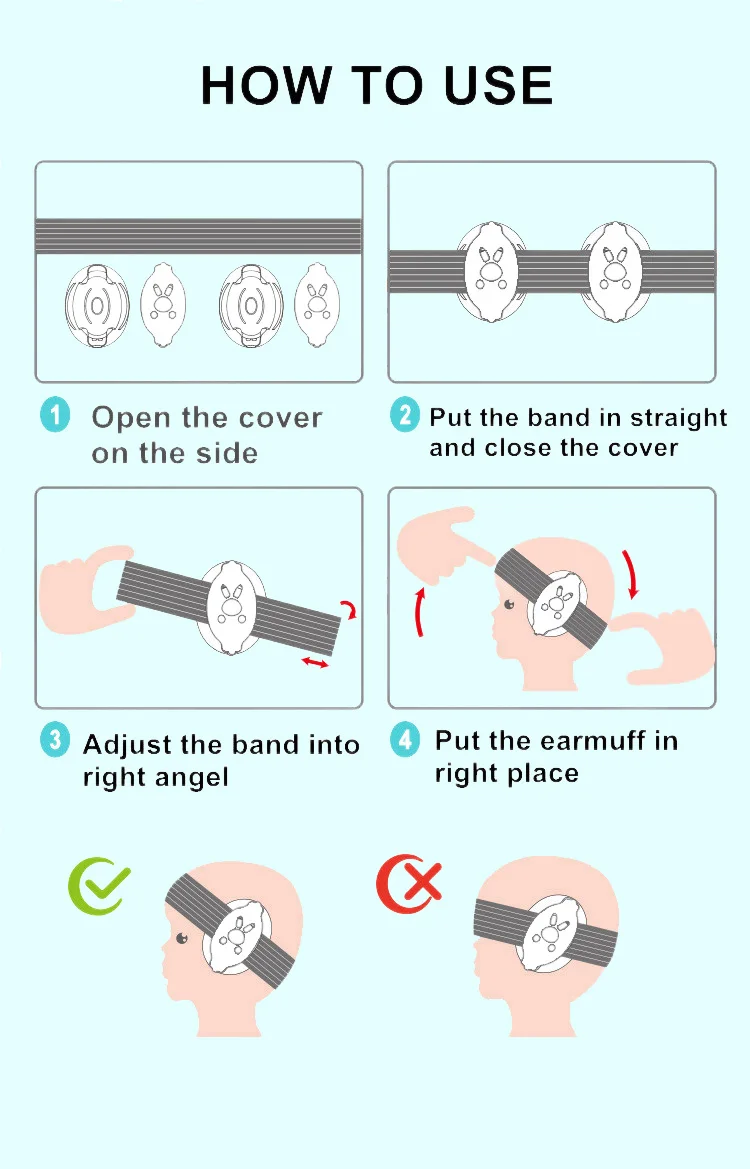 HOW TO USE

1 Open the cover on the side

2 Put the band in straight and close the cover

3 Adjust the band into right angel

4 Put the earmuff in right place