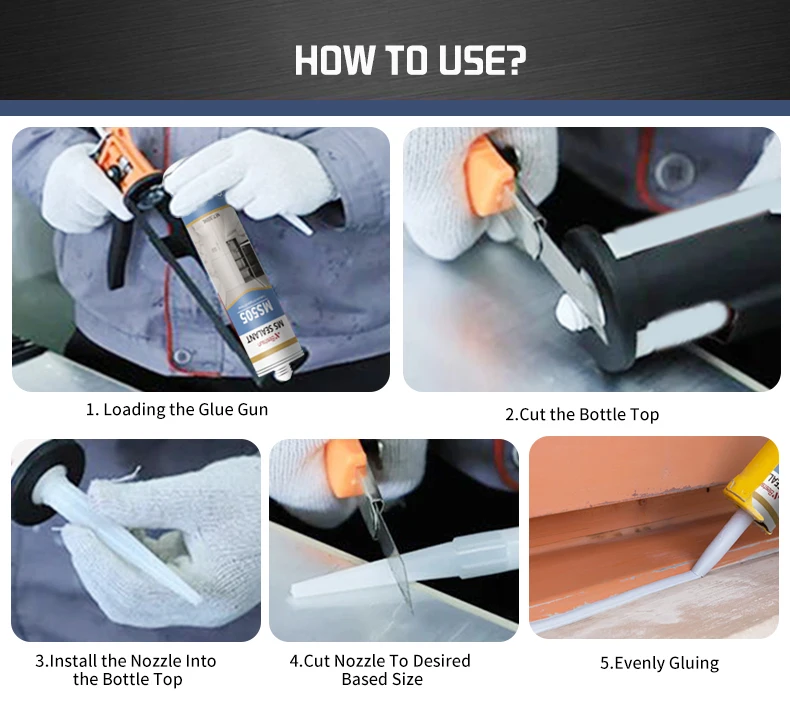 HOW TO USE?

MS SEALANT
MS505

1. Loading the Glue Gun

2.Cut the Bottle Top

3.Install the Nozzle Into the Bottle Top

4.Cut Nozzle To Desired Based Size

5.Evenly Gluing