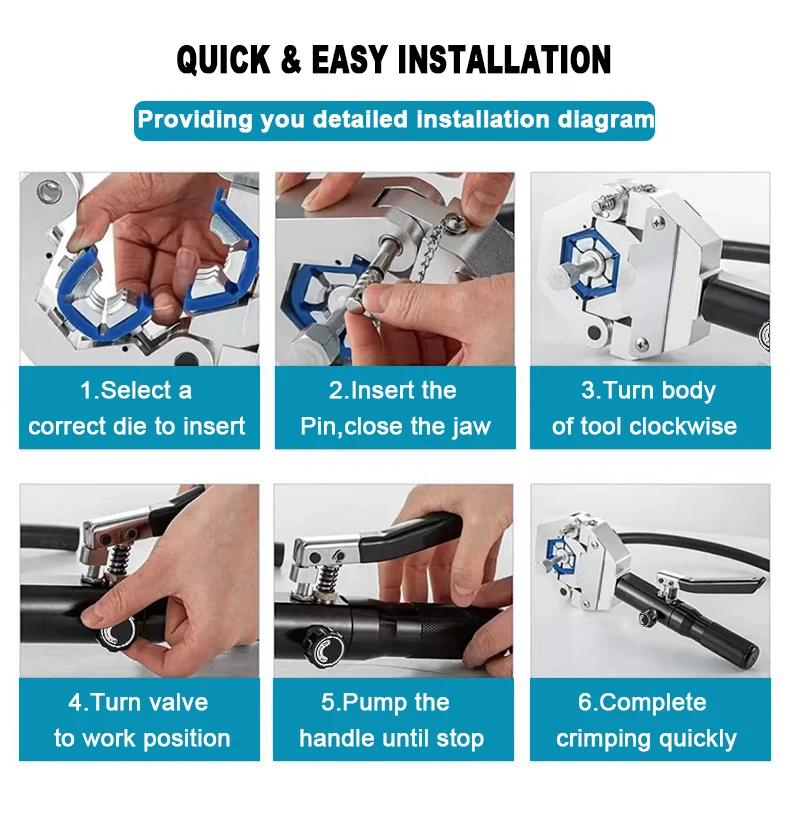 QUICK & EASY INSTALLATION

Providing you detailed installation diagram

1.Select a correct die to insert

2.Insert the Pin,close the jaw

3.Turn body of tool clockwise

4.Turn valve to work position

5.Pump the handle until stop

6.Complete crimping quickly