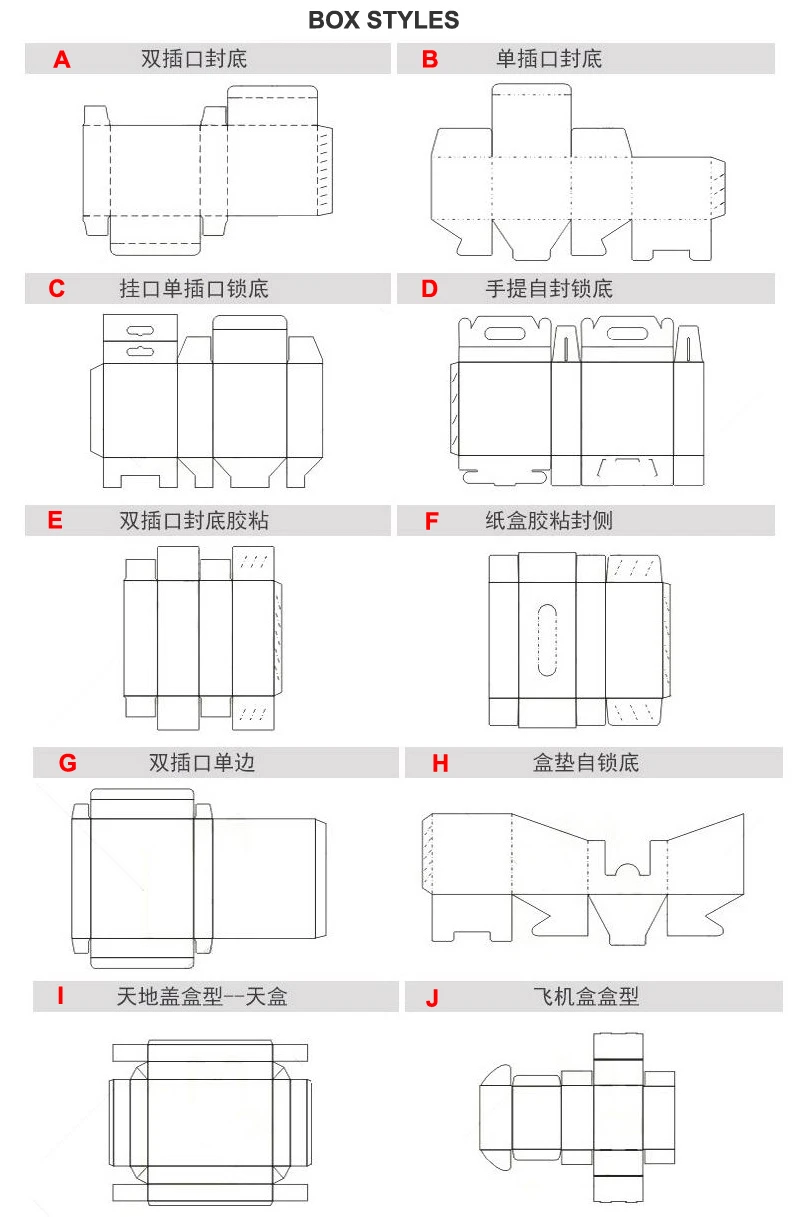 BOX STYLES

A 双插口封底

B 单插口封底

C 挂口单插口锁底

D 手提自封锁底

E 双插口封底胶粘

F 纸盒胶粘封侧

G 双插口单边

H 盒垫自锁底

I 天地盖盒型--天盒

J 飞机盒盒型