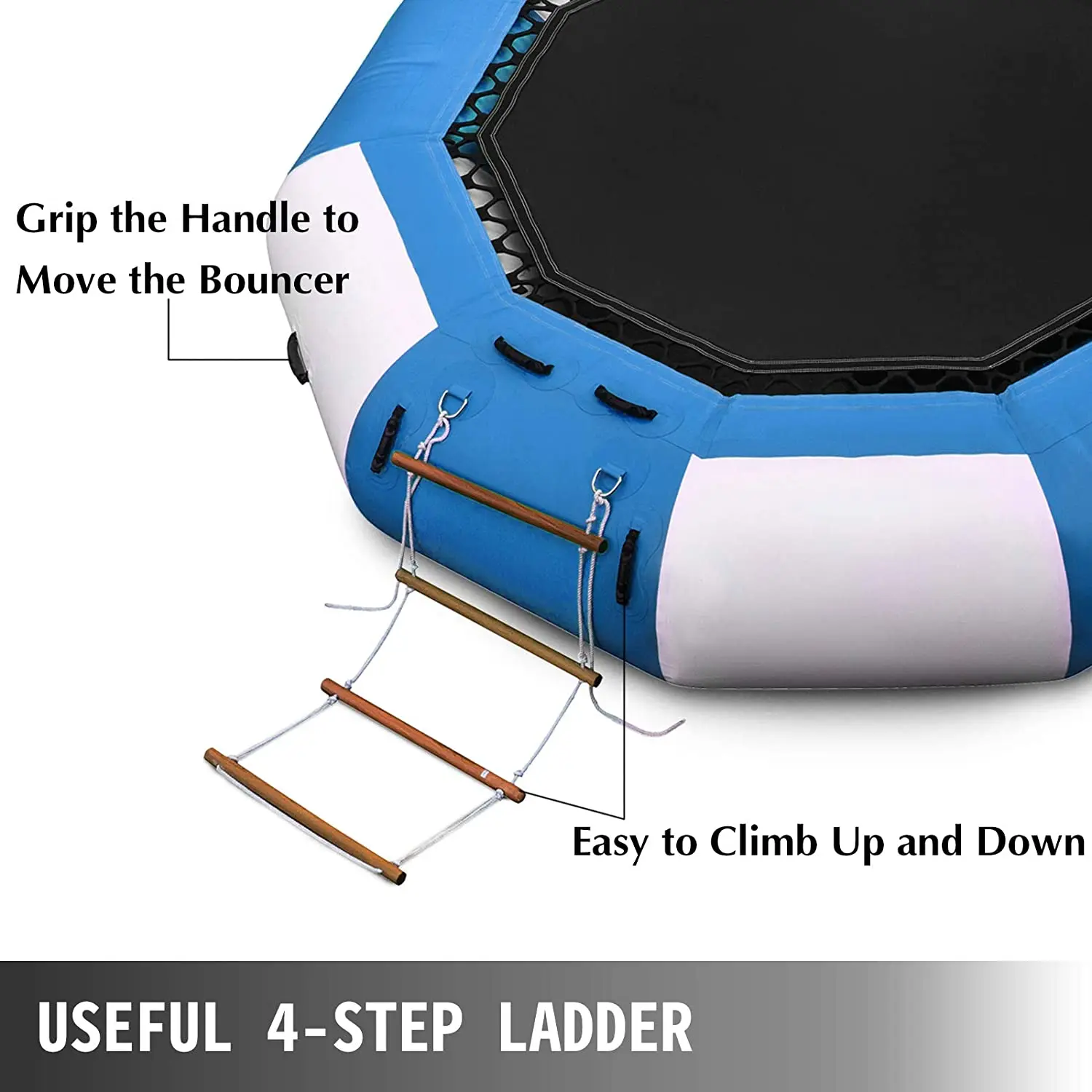 Grip the Handle to Move the Bouncer

Easy to Climb Up and Down

USEFUL 4-STEP LADDER