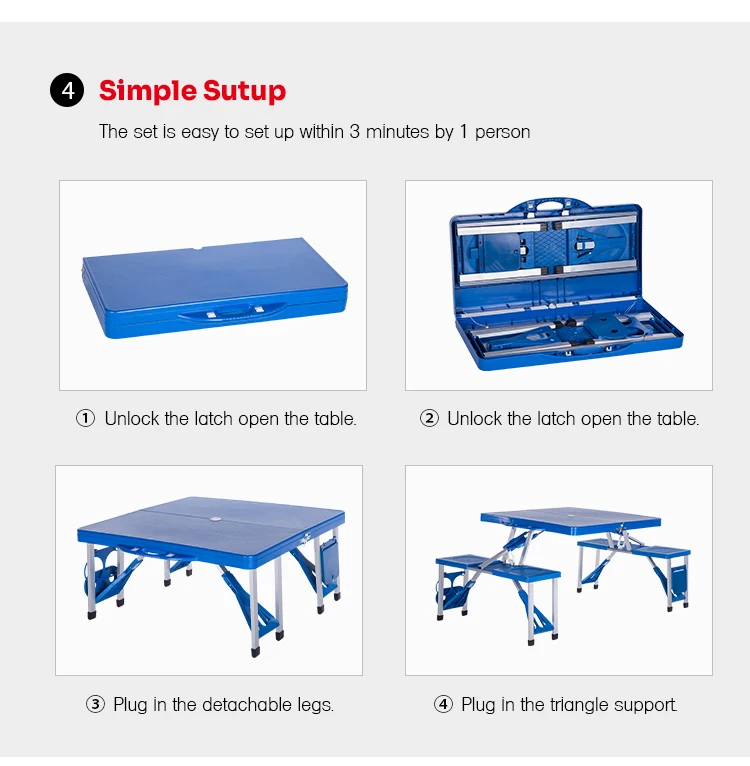 4 Simple Sutup

The set is easy to set up within 3 minutes by 1 person

① Unlock the latch open the table.

② Unlock the latch open the table.

③ Plug in the detachable legs.

④ Plug in the triangle support.