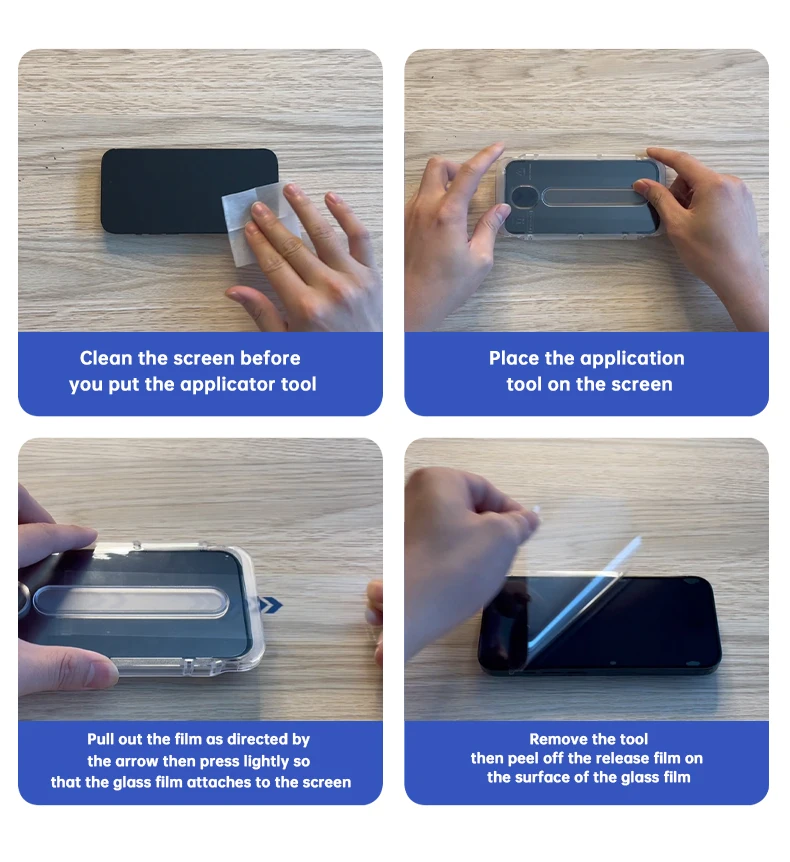 Clean the screen before you put the applicator tool

Place the application tool on the screen

Pull out the film as directed by the arrow then press lightly so that the glass film attaches to the screen

Remove the tool then peel off the release film on the surface of the glass film