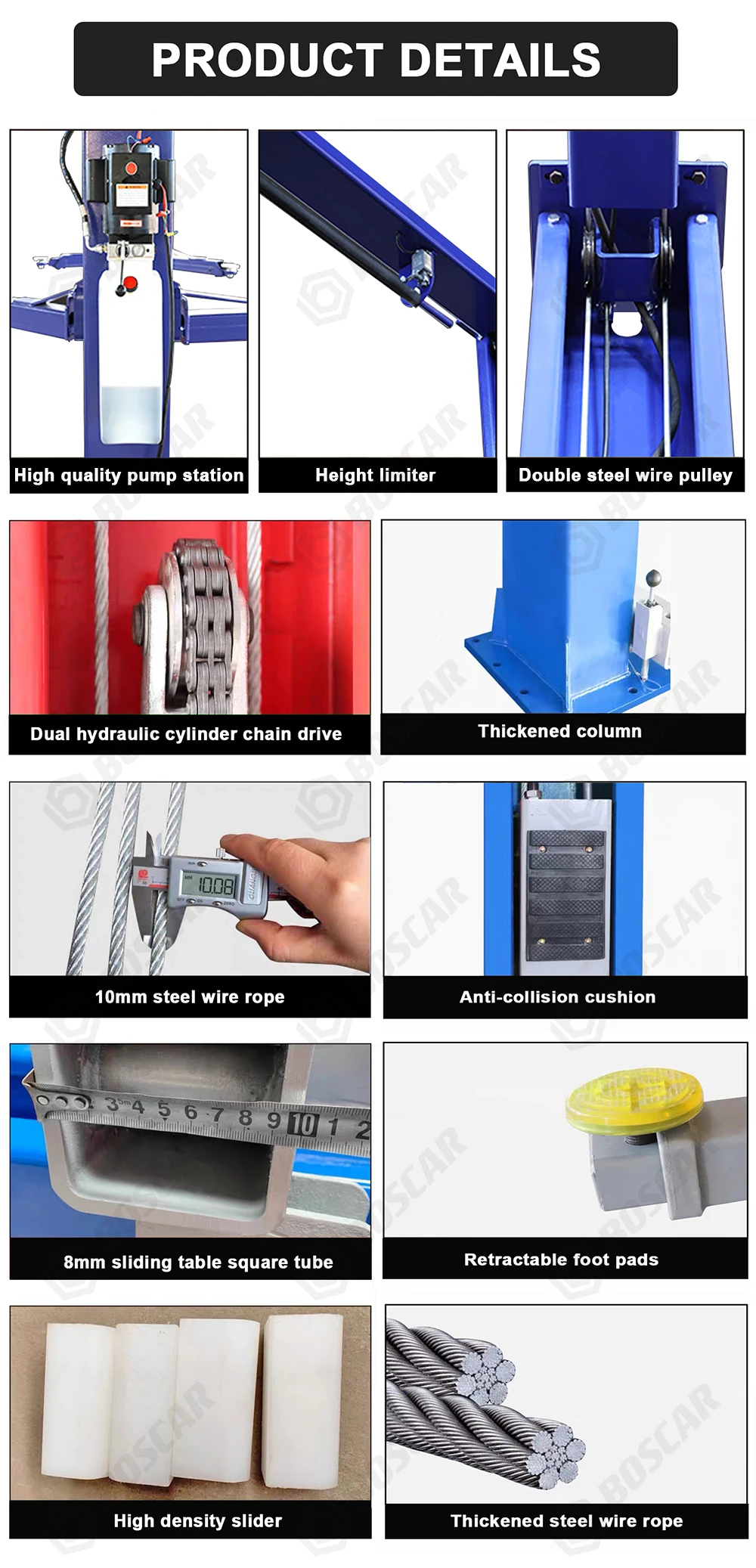 PRODUCT DETAILS

High quality pump station

Height limiter

Double steel wire pulley

Dual hydraulic cylinder chain drive

Thickened column

10.08

10mm steel wire rope

Anti-collision cushion

3 4 5 6 7 8 9 10 1 2

8mm sliding table square tube

Retractable foot pads

High density slider

Thickened steel wire rope

BOSCAR