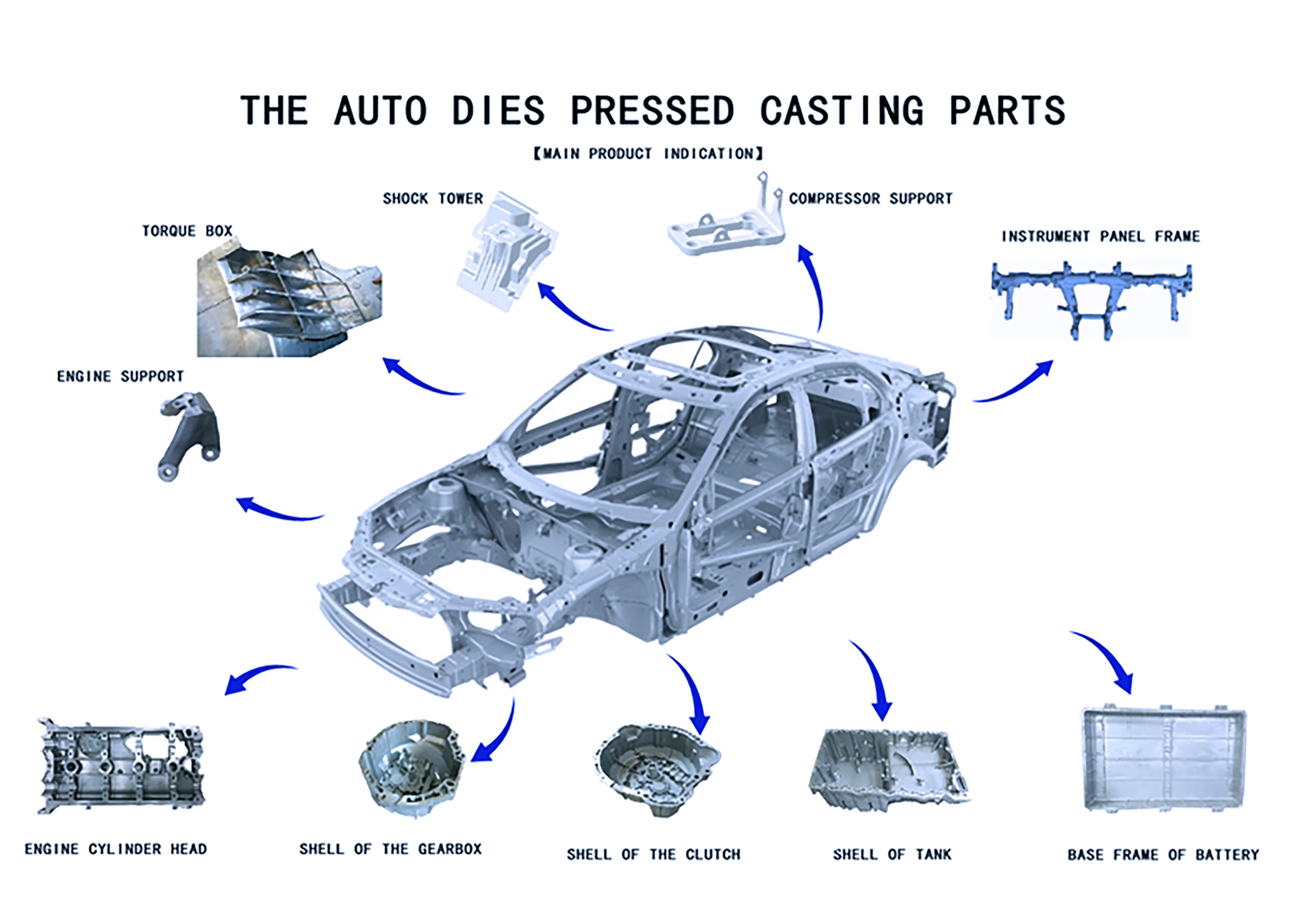 THE AUTO DIES PRESSED CASTING PARTS

【MAIN PRODUCT INDICATION】

SHOCK TOWER

COMPRESSOR SUPPORT

TORQUE BOX

INSTRUMENT PANEL FRAME

ENGINE SUPPORT

ENGINE CYLINDER HEAD

SHELL OF THE GEARBOX

SHELL OF THE CLUTCH

SHELL OF TANK

BASE FRAME OF BATTERY