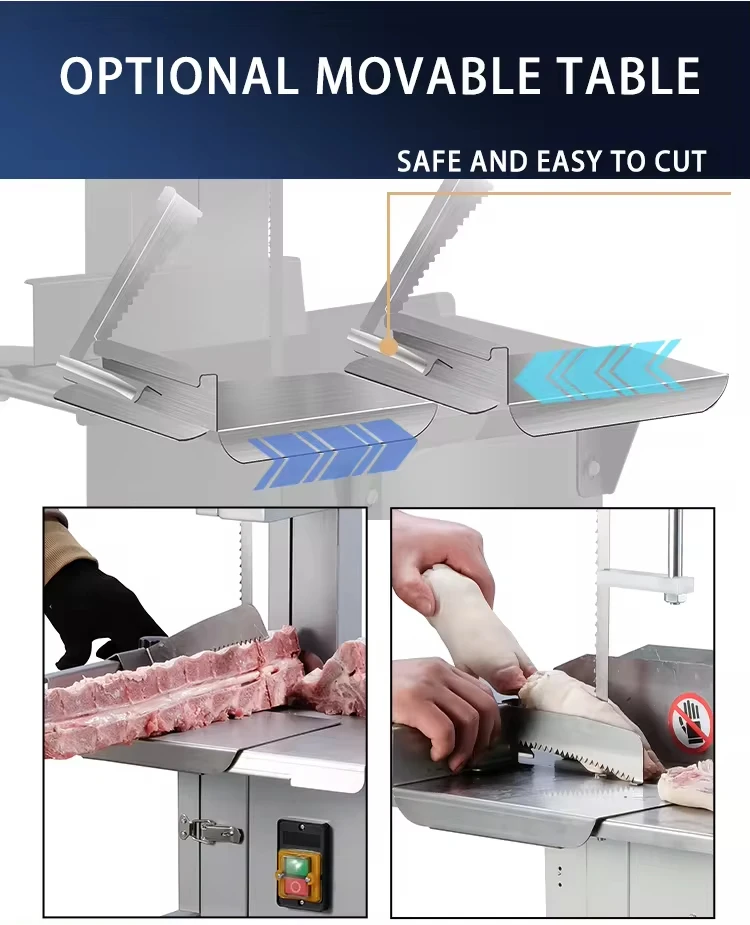 OPTIONAL MOVABLE TABLE

SAFE AND EASY TO CUT