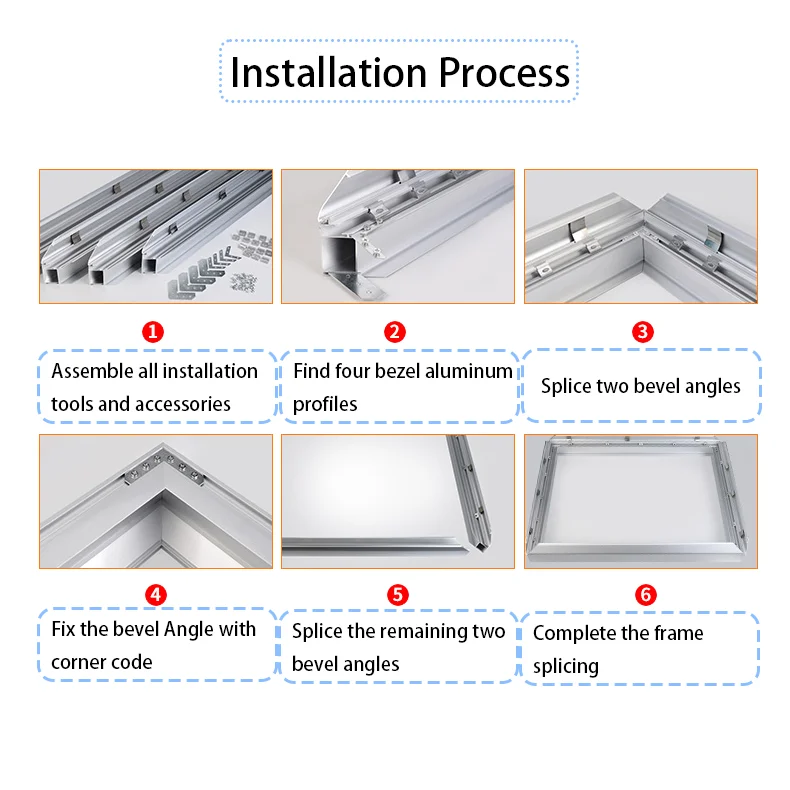 Installation Process

1
Assemble all installation tools and accessories

2
Find four bezel aluminum profiles

3
Splice two bevel angles

4
Fix the bevel Angle with corner code

5
Splice the remaining two bevel angles

6
Complete the frame splicing