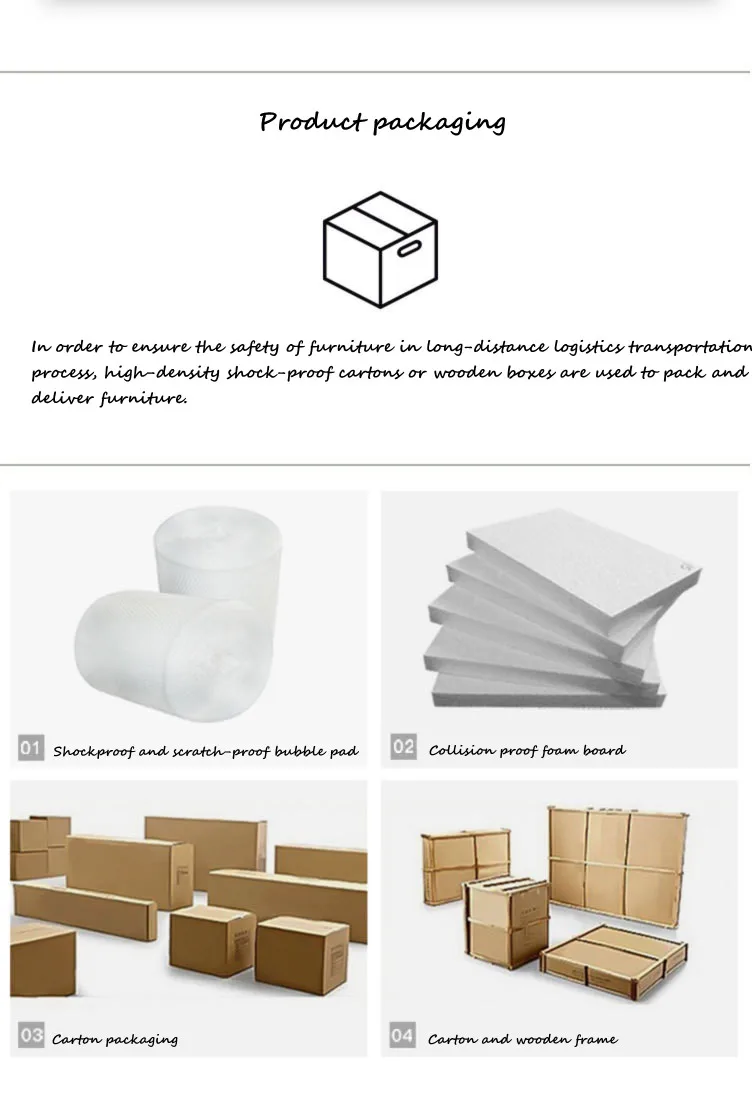 Product packaging

In order to ensure the safety of furniture in long-distance logistics transportation process, high-density shock-proof cartons or wooden boxes are used to pack and deliver furniture.

01 Shockproof and scratch-proof bubble pad

02 Collision proof foam board

03 Carton packaging

04 Carton and wooden frame