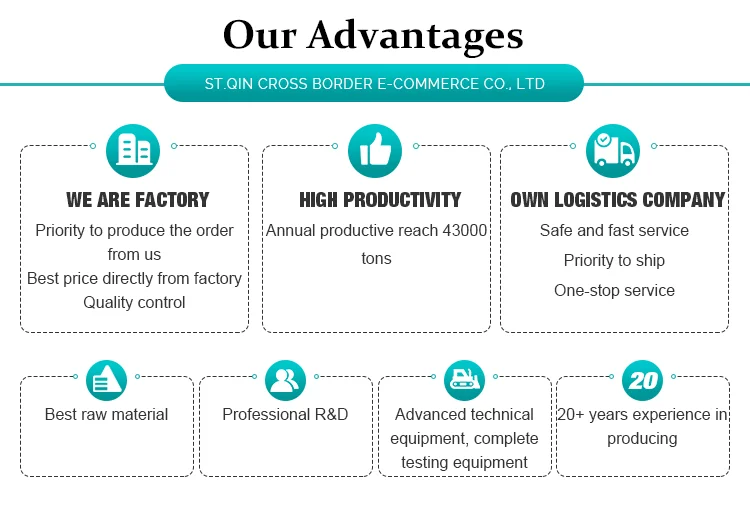 Our Advantages

ST.QIN CROSS BORDER E-COMMERCE CO., LTD

WE ARE FACTORY

Priority to produce the order from us

Best price directly from factory

Quality control

HIGH PRODUCTIVITY

Annual productive reach 43000 tons

OWN LOGISTICS COMPANY

Safe and fast service

Priority to ship

One-stop service

Best raw material

Professional R&D

Advanced technical equipment, complete testing equipment

20

20+ years experience in producing