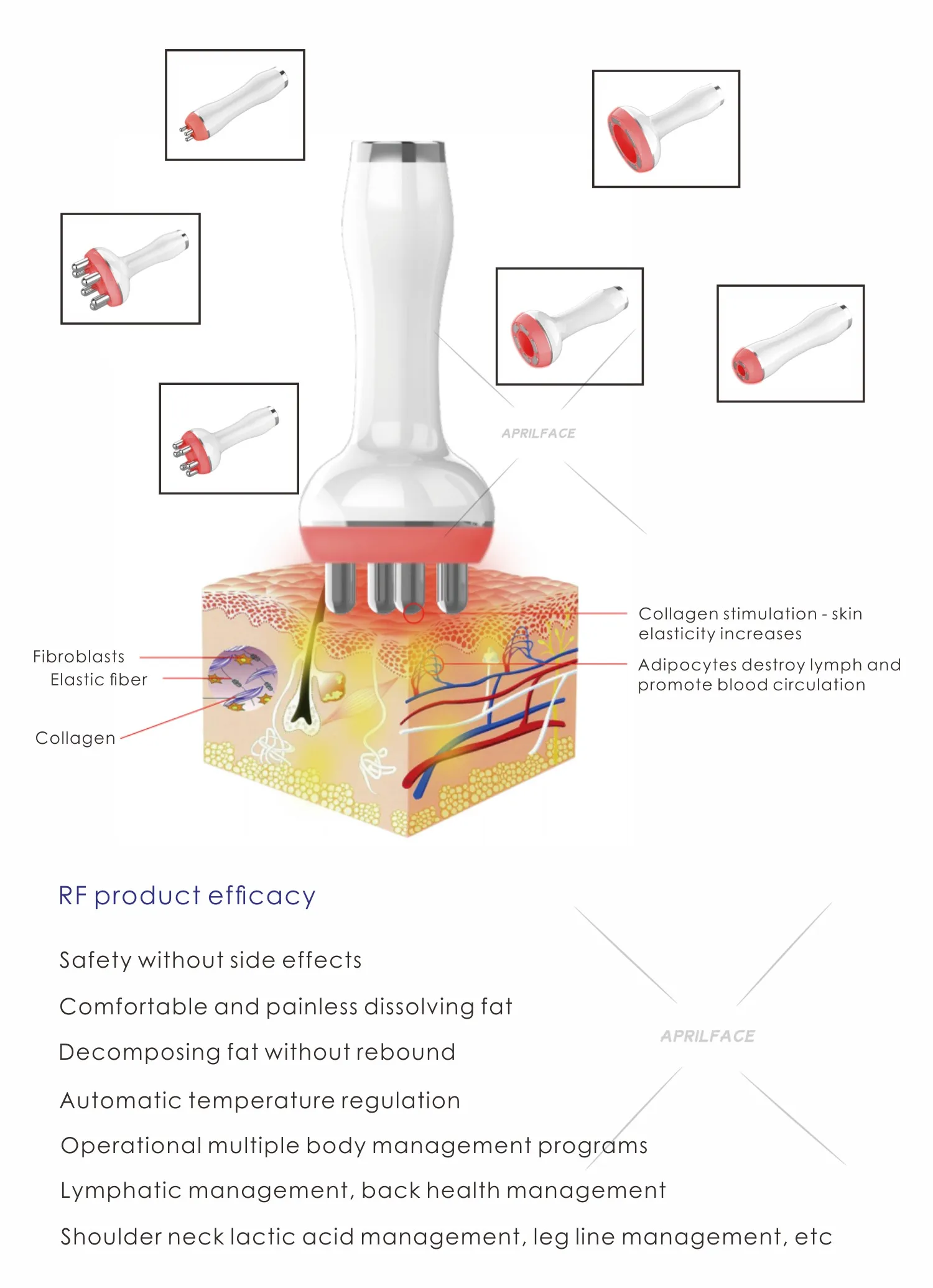 APRILFACE

Fibroblasts
Elastic fiber
Collagen

Collagen stimulation - skin elasticity increases
Adipocytes destroy lymph and promote blood circulation

RF product efficacy

Safety without side effects

Comfortable and painless dissolving fat

Decomposing fat without rebound

Automatic temperature regulation

Operational multiple body management programs

Lymphatic management, back health management

Shoulder neck lactic acid management, leg line management, etc

APRILFACE