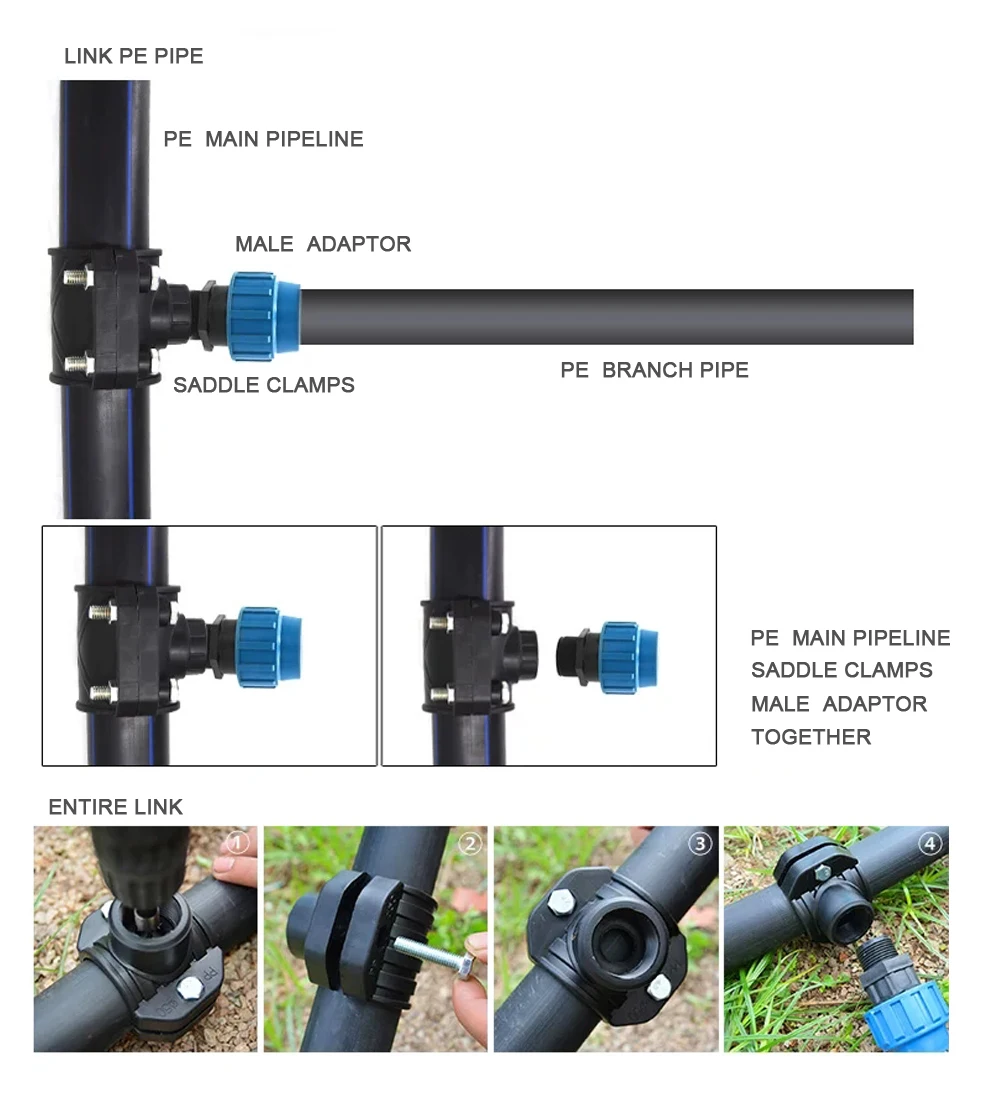 LINK PE PIPE

PE MAIN PIPELINE

MALE ADAPTOR

SADDLE CLAMPS

PE BRANCH PIPE

PE MAIN PIPELINE
SADDLE CLAMPS
MALE ADAPTOR
TOGETHER

ENTIRE LINK

①

②

③

④