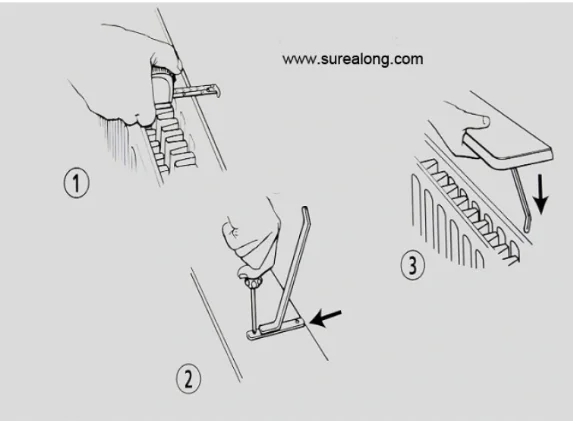 www.surealong.com

1

2

3