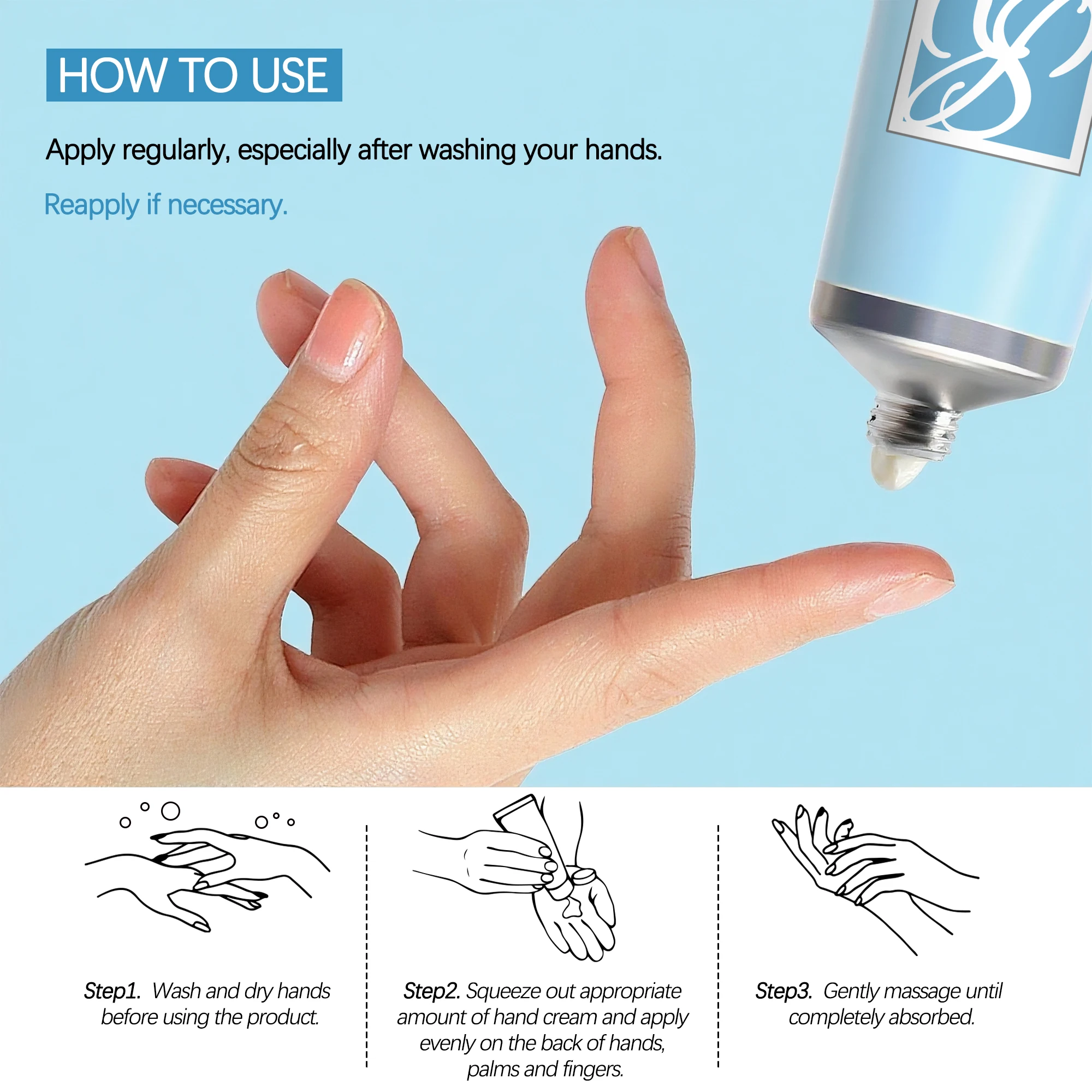 HOW TO USE

Apply regularly, especially after washing your hands.

Reapply if necessary.

Step1. Wash and dry hands before using the product.

Step2. Squeeze out appropriate amount of hand cream and apply evenly on the back of hands, palms and fingers.

Step3. Gently massage until completely absorbed.