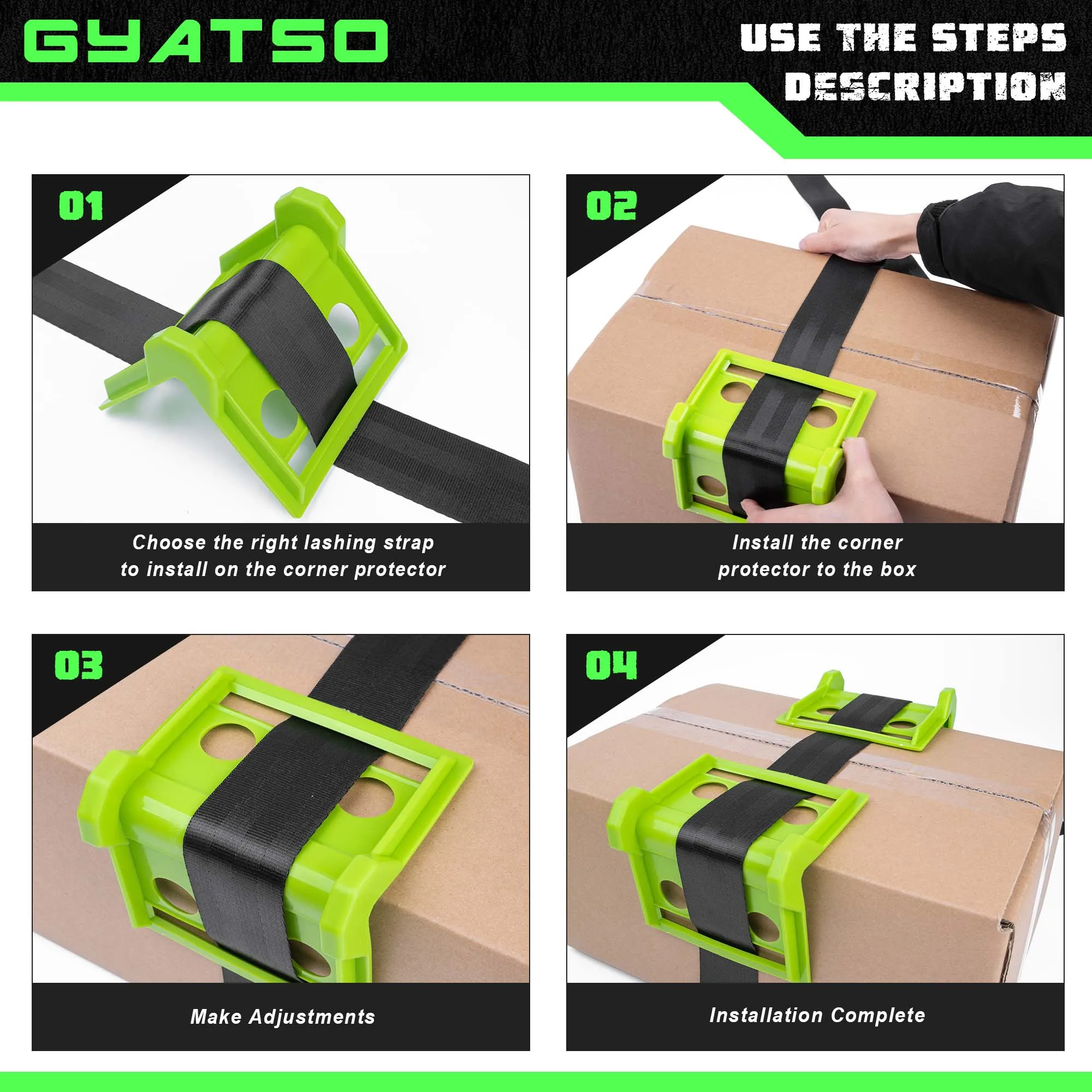 GYATSO

USE THE STEPS DESCRIPTION

01

Choose the right lashing strap to install on the corner protector

02

Install the corner protector to the box

03

Make Adjustments

04

Installation Complete