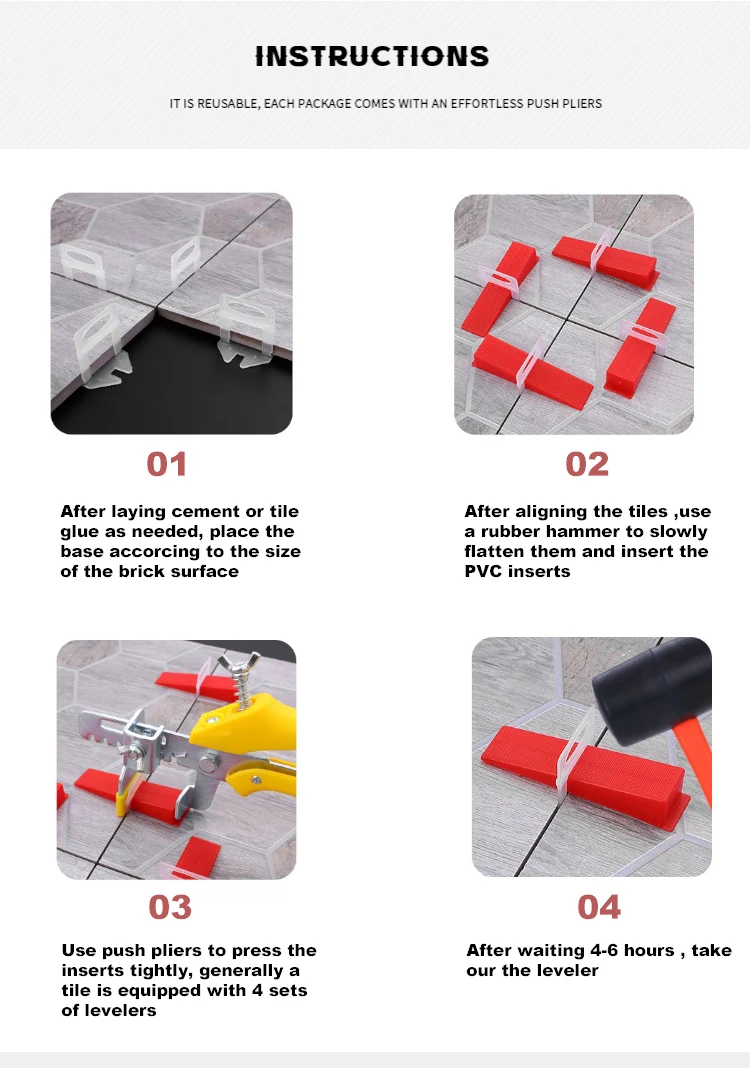 INSTRUCTIONS

IT IS REUSABLE, EACH PACKAGE COMES WITH AN EFFORTLESS PUSH PLIERS

01

After laying cement or tile glue as needed, place the base accorcing to the size of the brick surface

02

After aligning the tiles ,use a rubber hammer to slowly flatten them and insert the PVC inserts

03

Use push pliers to press the inserts tightly, generally a tile is equipped with 4 sets of levelers

04

After waiting 4-6 hours , take our the leveler