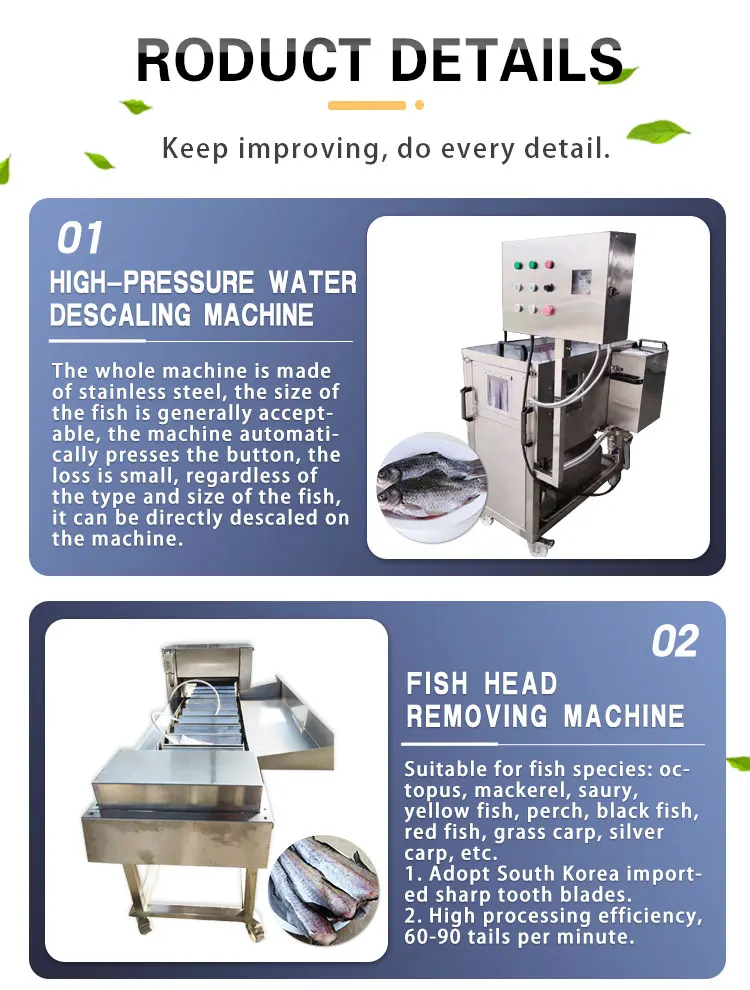 RODUCT DETAILS

Keep improving, do every detail.

01

HIGH-PRESSURE WATER DESCALING MACHINE

The whole machine is made of stainless steel, the size of the fish is generally acceptable, the machine automatically presses the button, the loss is small, regardless of the type and size of the fish, it can be directly descaled on the machine.

02

FISH HEAD REMOVING MACHINE

Suitable for fish species: octopus, mackerel, saury, yellow fish, perch, black fish, red fish, grass carp, silver carp, etc.
1. Adopt South Korea imported sharp tooth blades.
2. High processing efficiency, 60-90 tails per minute.