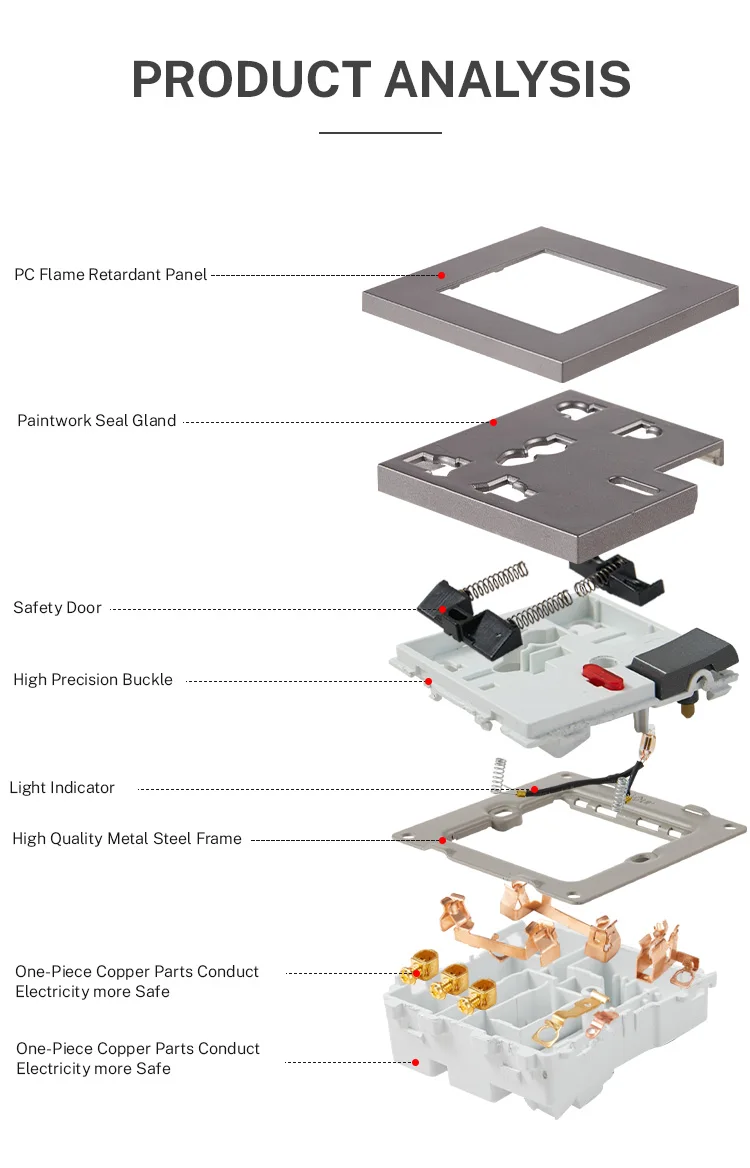 PRODUCT ANALYSIS

PC Flame Retardant Panel

Paintwork Seal Gland

Safety Door

High Precision Buckle

Light Indicator

High Quality Metal Steel Frame

One-Piece Copper Parts Conduct Electricity more Safe

One-Piece Copper Parts Conduct Electricity more Safe