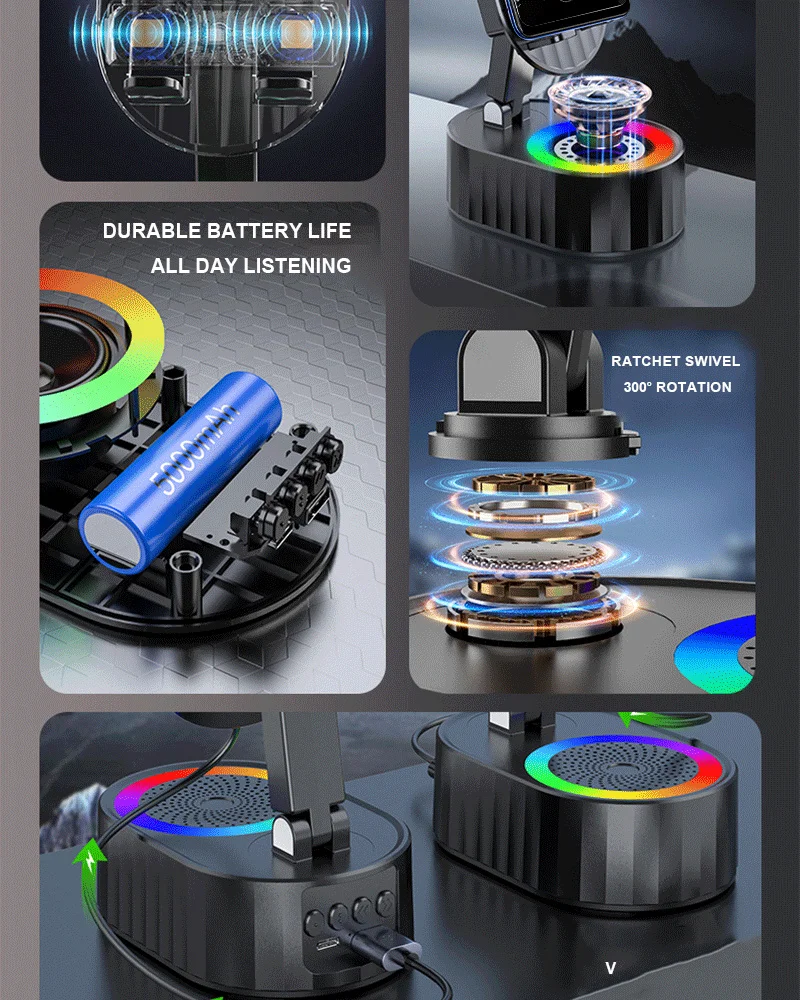 DURABLE BATTERY LIFE
ALL DAY LISTENING

5000mAh

RATCHET SWIVEL
300° ROTATION

V