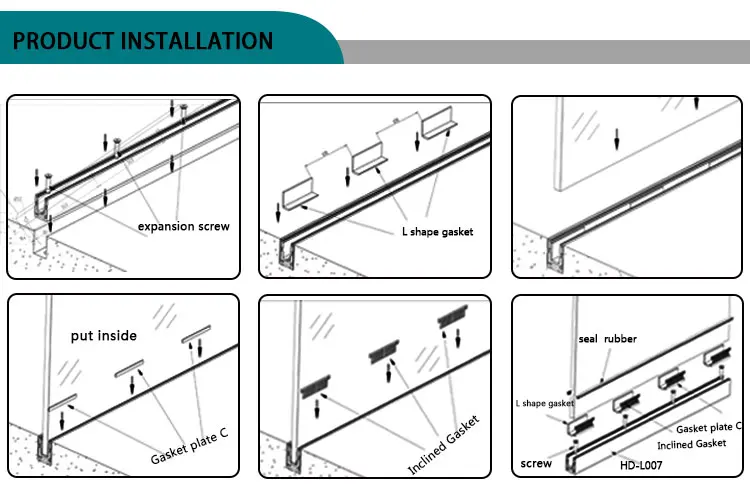 PRODUCT INSTALLATION

expansion screw

L shape gasket

put inside

Gasket plate C

Inclined Gasket

seal rubber

L shape gasket

Gasket plate C

Inclined Gasket

screw

HD-L007