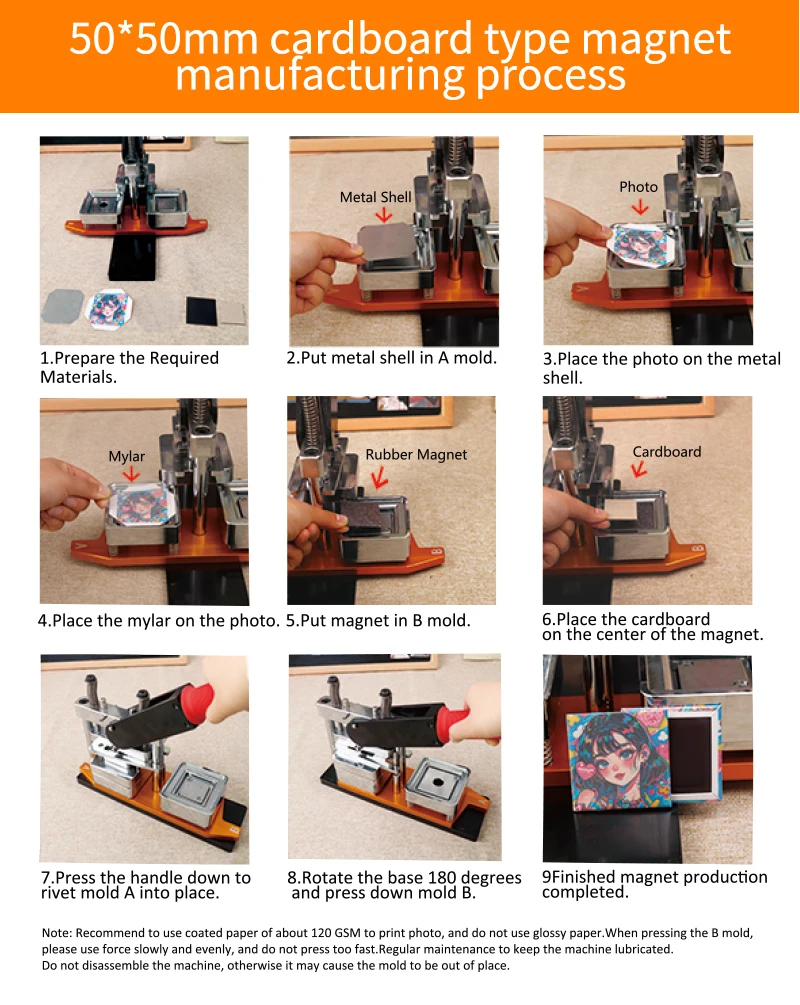 50*50mm cardboard type magnet manufacturing process

1.Prepare the Required Materials.

Metal Shell

2.Put metal shell in A mold.

Photo

3.Place the photo on the metal shell.

Mylar

4.Place the mylar on the photo.

Rubber Magnet

5.Put magnet in B mold.

Cardboard

6.Place the cardboard on the center of the magnet.

7.Press the handle down to rivet mold A into place.

8.Rotate the base 180 degrees and press down mold B.

9Finished magnet production completed.

Note: Recommend to use coated paper of about 120 GSM to print photo, and do not use glossy paper.When pressing the B mold, please use force slowly and evenly, and do not press too fast.Regular maintenance to keep the machine lubricated.
Do not disassemble the machine, otherwise it may cause the mold to be out of place.